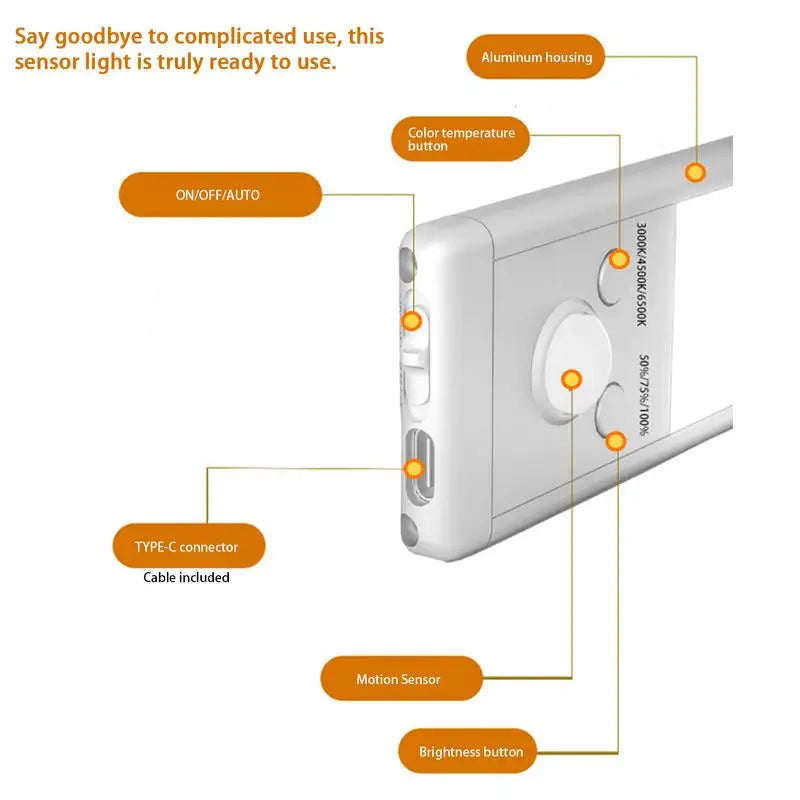 Say goodbye to complicated use, this sensor light is truly ready to use.

Aluminum housing

Color temperature button

ON/OFF/AUTO

3000K/4500K/6500K

50%/75%/100%

TYPE-C connector

Cable included

Motion Sensor

Brightness button