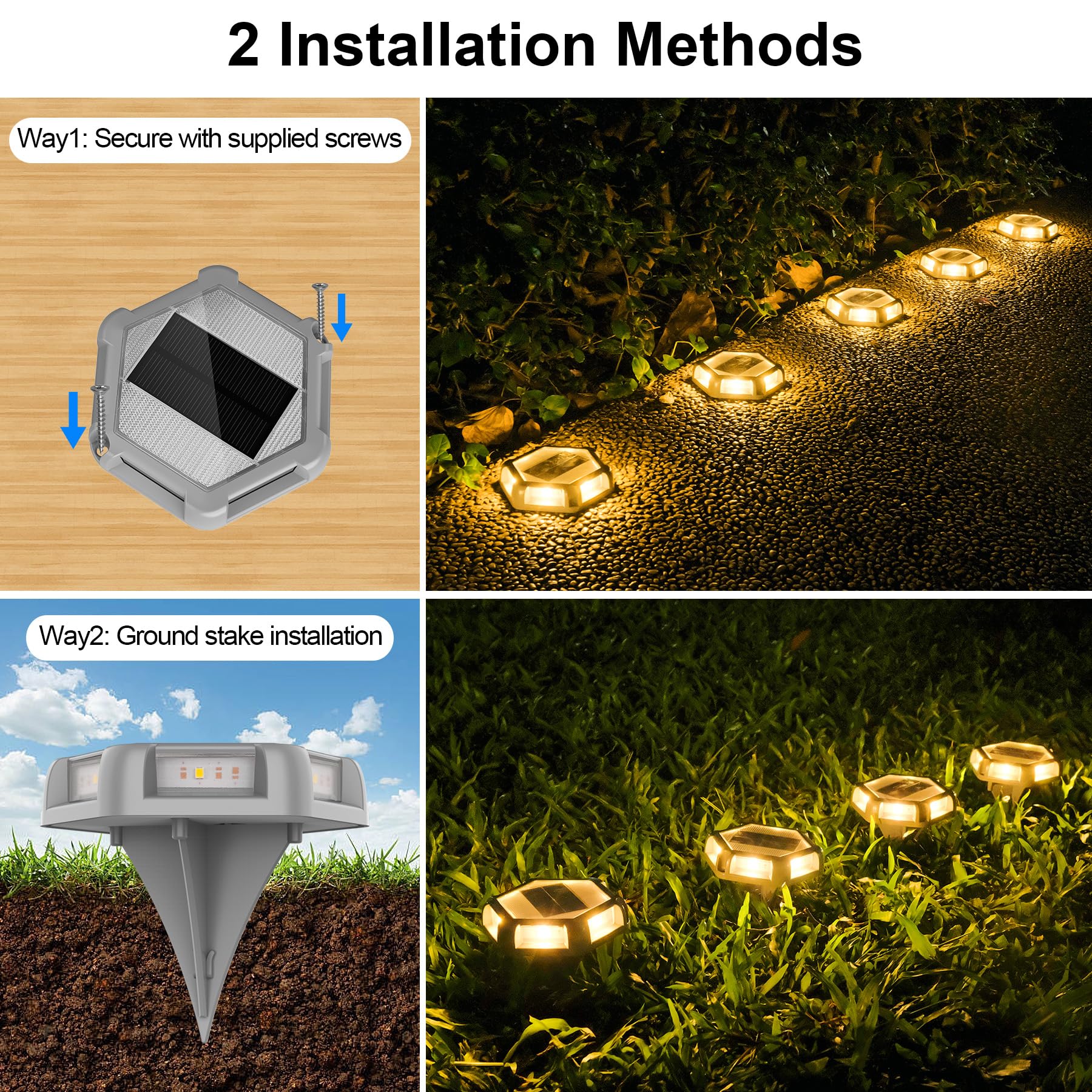 2 Installation Methods

Way1: Secure with supplied screws

Way2: Ground stake installation