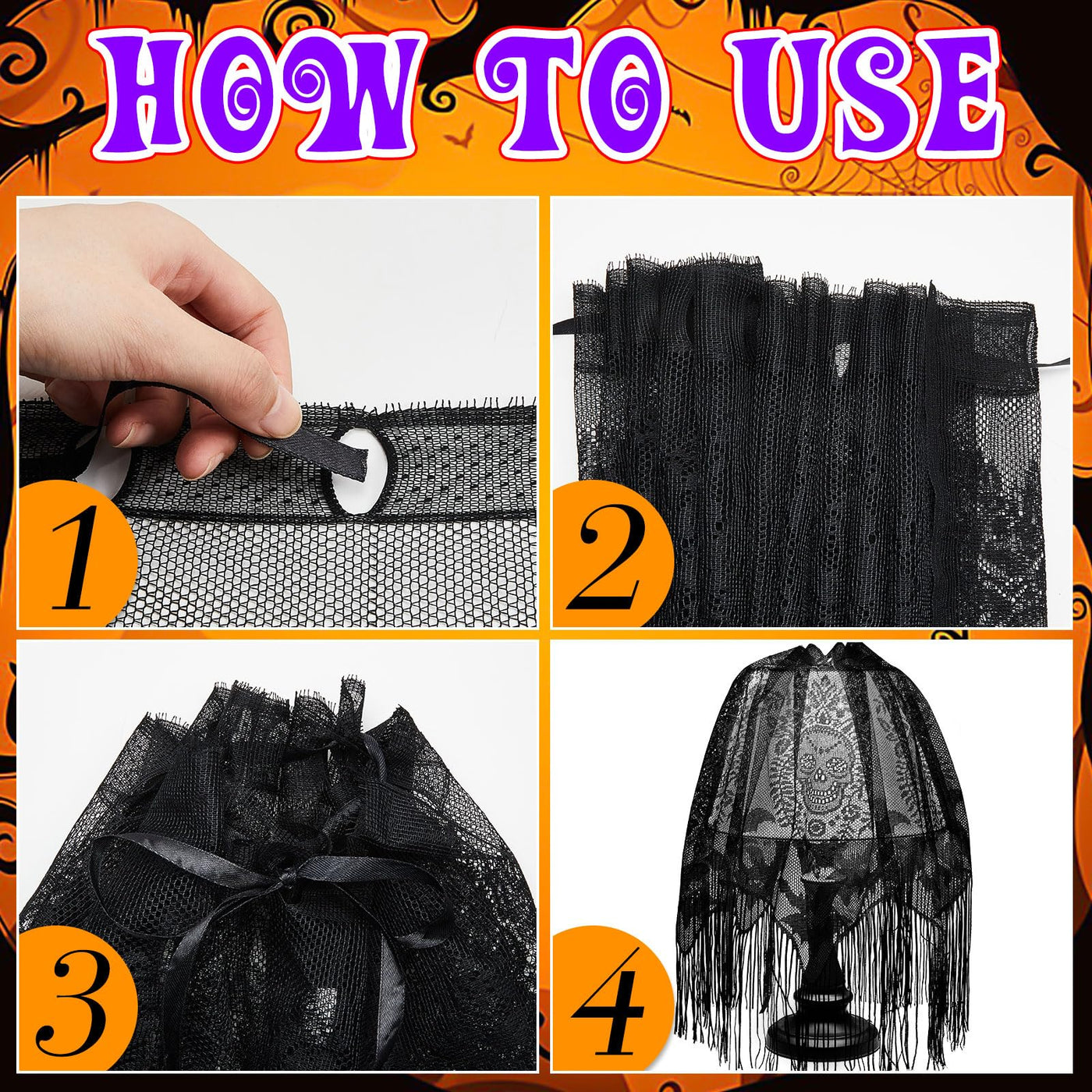 HOW TO USE

1

2

3

4