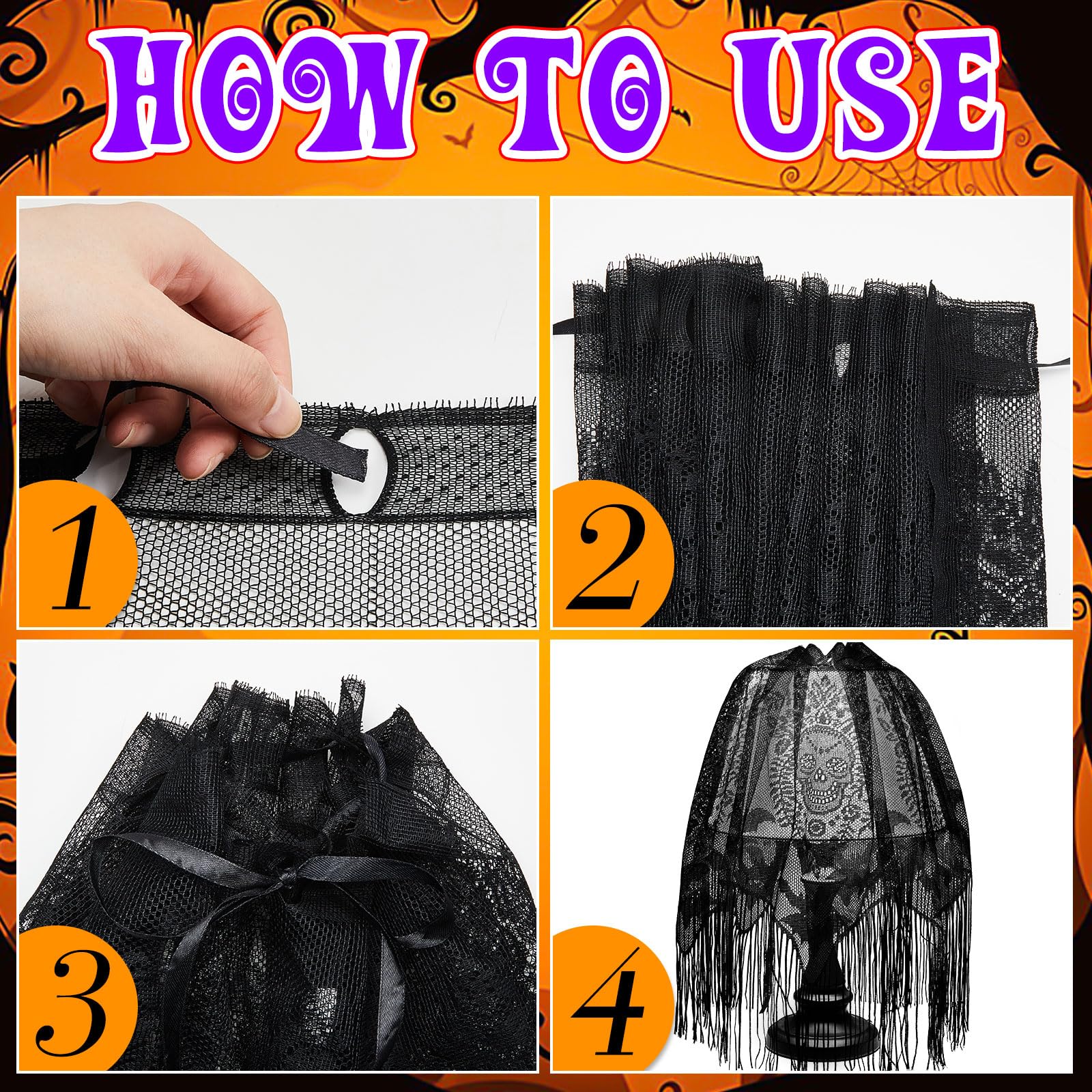 HOW TO USE

1

2

3

4