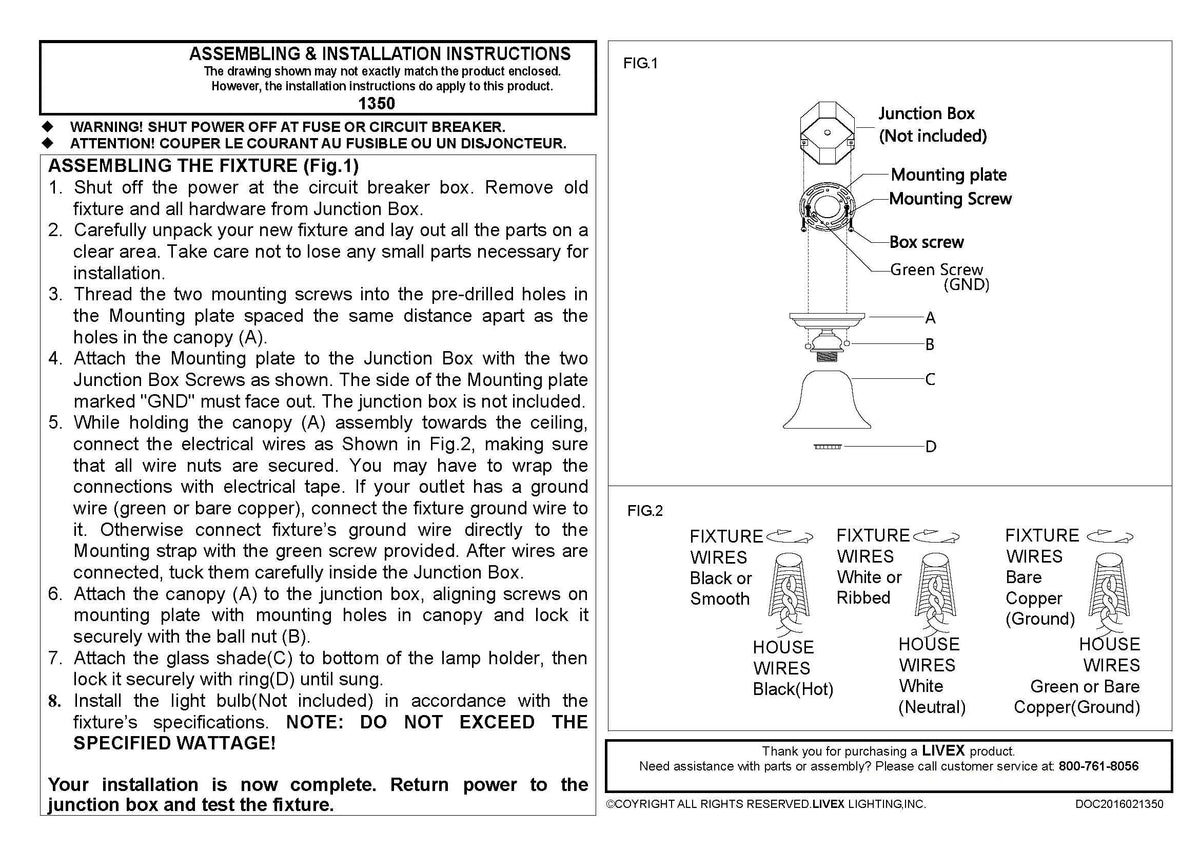 ASSEMBLING & INSTALLATION INSTRUCTIONS
The drawing shown may not exactly match the product enclosed.
However, the installation instructions do apply to this product.
1350

◆ WARNING! SHUT POWER OFF AT FUSE OR CIRCUIT BREAKER.
◆ ATTENTION! COUPER LE COURANT AU FUSIBLE OU UN DISJONCTEUR.

ASSEMBLING THE FIXTURE (Fig.1)
1. Shut off the power at the circuit breaker box. Remove old fixture and all hardware from Junction Box.
2. Carefully unpack your new fixture and lay out all the parts on a clear area. Take care not to lose any small parts necessary for installation.
3. Thread the two mounting screws into the pre-drilled holes in the Mounting plate spaced the same distance apart as the holes in the canopy (A).
4. Attach the Mounting plate to the Junction Box with the two Junction Box Screws as shown. The side of the Mounting plate marked "GND" must face out. The junction box is not included.
5. While holding the canopy (A) assembly towards the ceiling, connect the electrical wires as Shown in Fig.2, making sure that all wire nuts are secured. You may have to wrap the connections with electrical tape. If your outlet has a ground wire (green or bare copper), connect the fixture ground wire to it. Otherwise connect fixture's ground wire directly to the Mounting strap with the green screw provided. After wires are connected, tuck them carefully inside the Junction Box.
6. Attach the canopy (A) to the junction box, aligning screws on mounting plate with mounting holes in canopy and lock it securely with the ball nut (B).
7. Attach the glass shade(C) to bottom of the lamp holder, then lock it securely with ring(D) until sung.
8. Install the light bulb(Not included) in accordance with the fixture's specifications. NOTE: DO NOT EXCEED THE SPECIFIED WATTAGE!

Your installation is now complete. Return power to the junction box and test the fixture.

FIG.1
Junction Box
(Not included)
Mounting plate
Mounting Screw
Box screw
Green Screw
(GND)
A
B
C
D

FIG.2
FIXTURE
WIRES
Black or
Smooth
HOUSE
WIRES
Black(Hot)

FIXTURE
WIRES
White or
Ribbed
HOUSE
WIRES
White
(Neutral)

FIXTURE
WIRES
Bare
Copper
(Ground)
HOUSE
WIRES
Green or Bare
Copper(Ground)

Thank you for purchasing a LIVEX product.
Need assistance with parts or assembly? Please call customer service at: 800-761-8056

©COYRIGHT ALL RIGHTS RESERVED.LIVEX LIGHTING,INC.
DOC2016021350