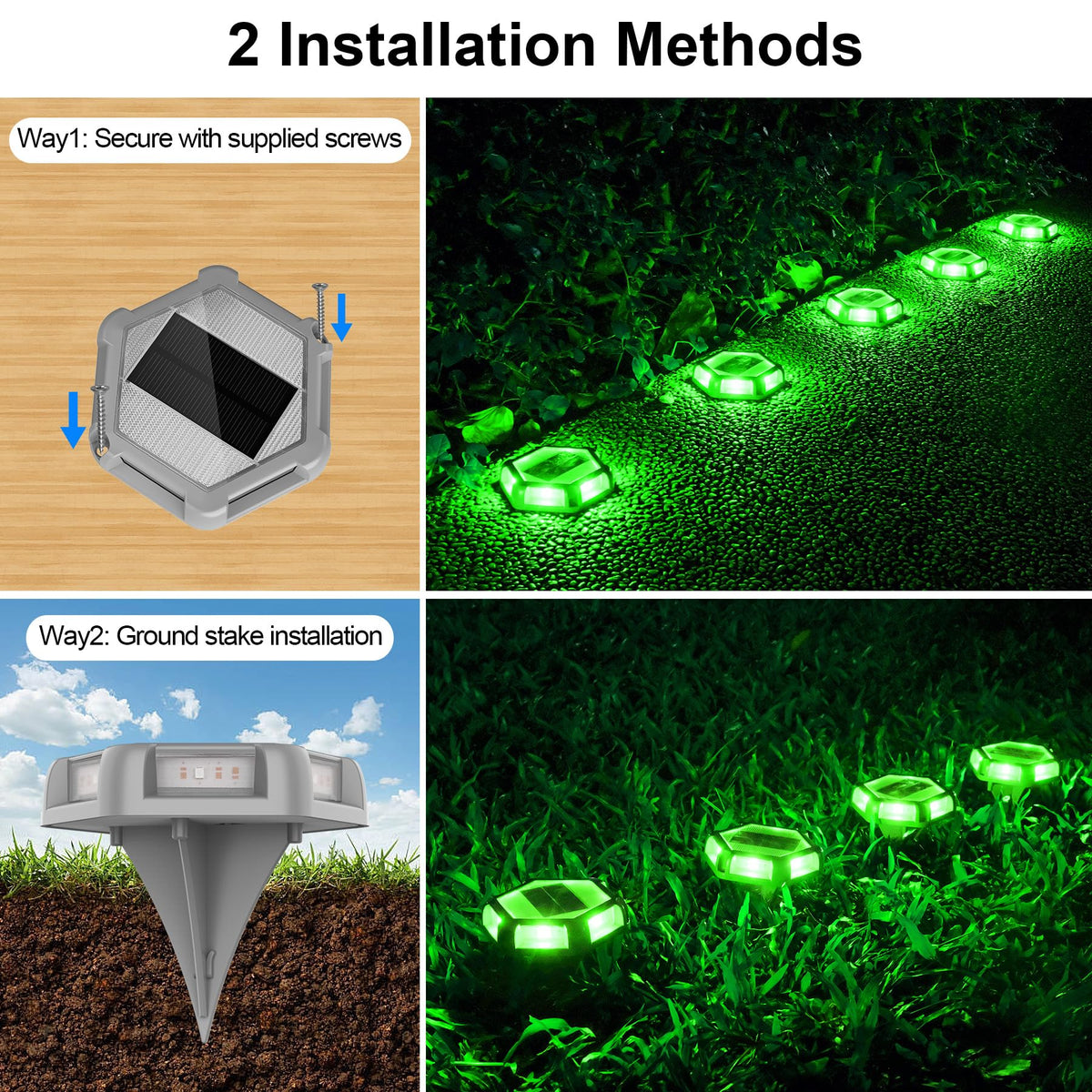 2 Installation Methods

Way1: Secure with supplied screws

Way2: Ground stake installation