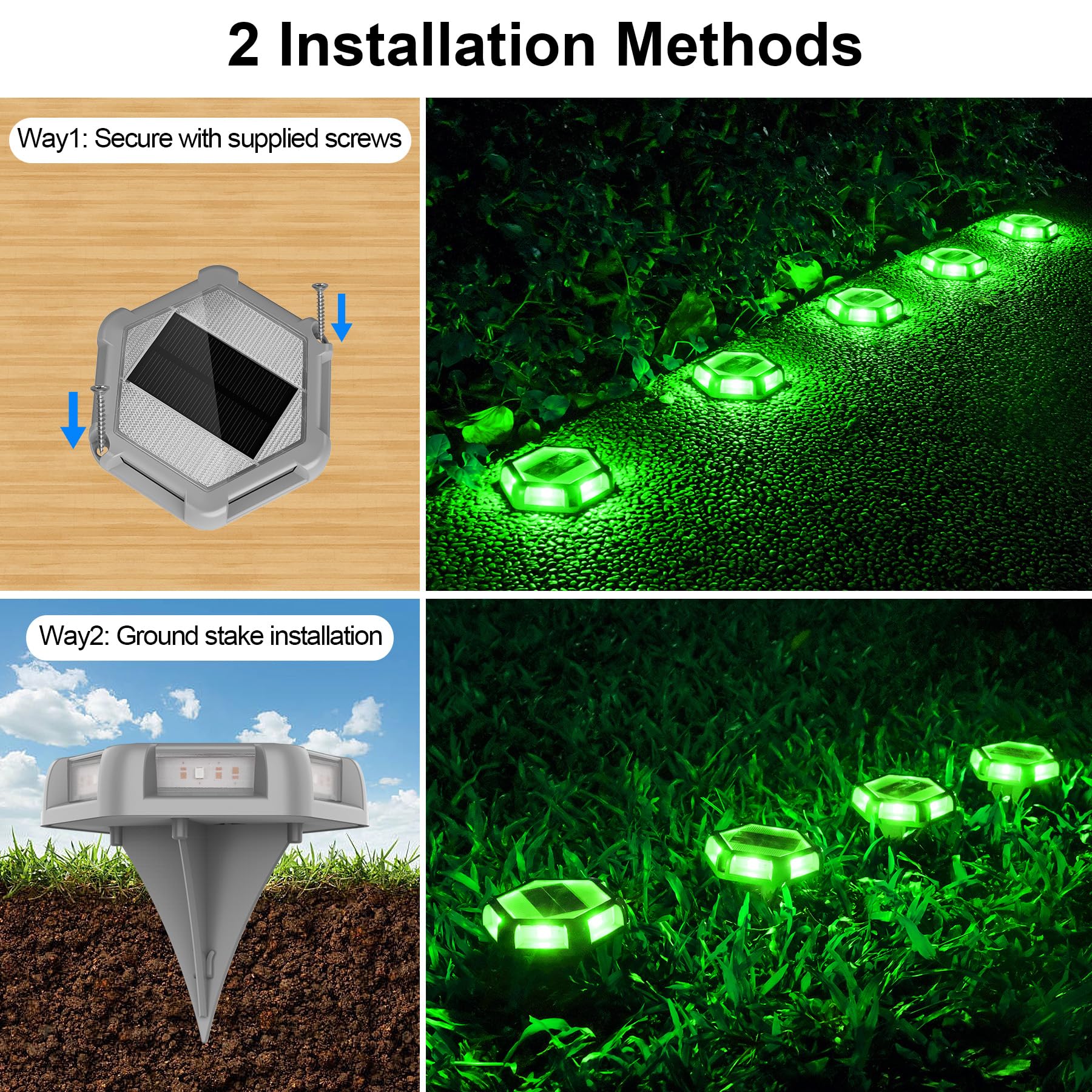 2 Installation Methods

Way1: Secure with supplied screws

Way2: Ground stake installation