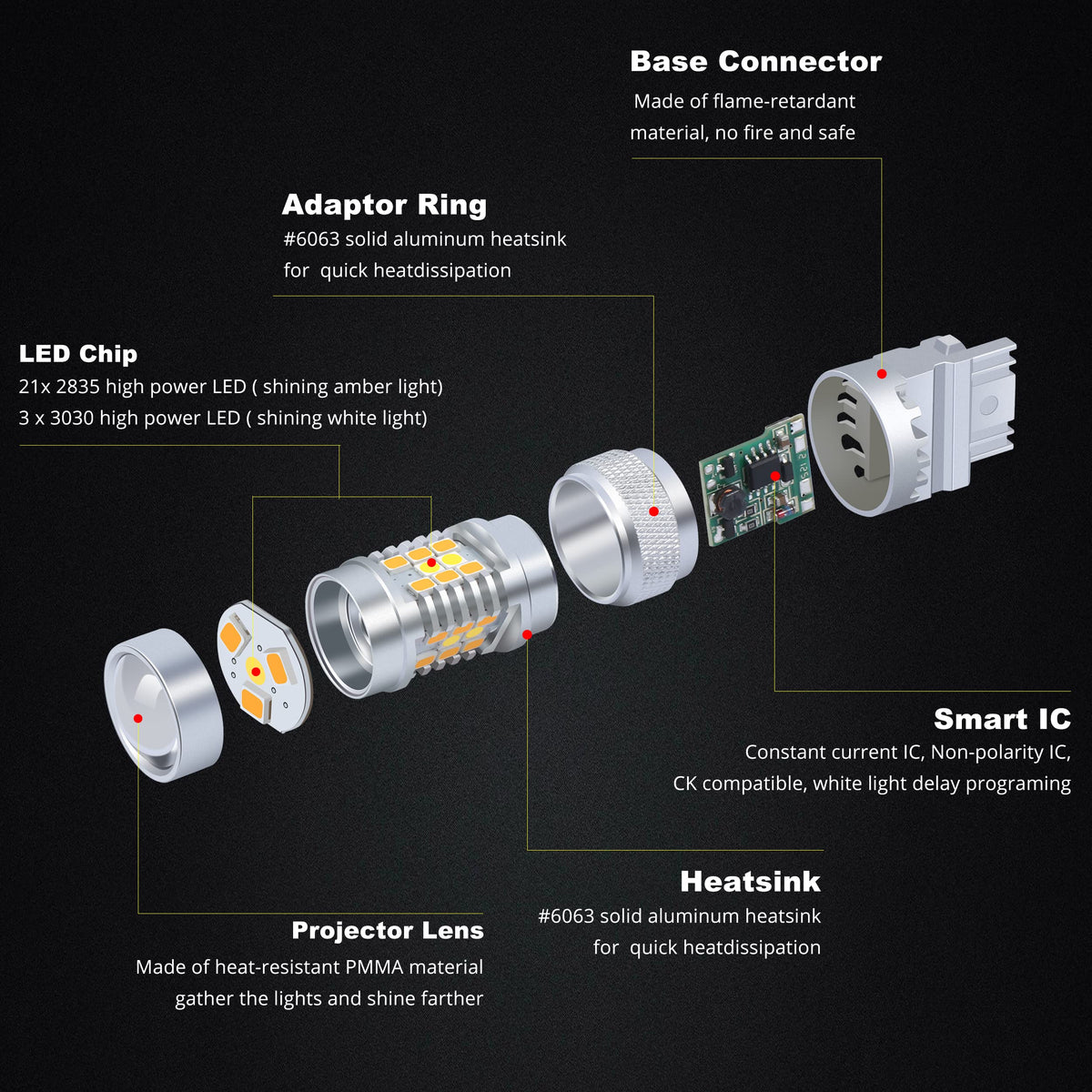 Base Connector
Made of flame-retardant material, no fire and safe

Adaptor Ring
#6063 solid aluminum heatsink for  quick heatdissipation

LED Chip
21x 2835 high power LED ( shining amber light)
3 x 3030 high power LED ( shining white light)

Smart IC
Constant current IC, Non-polarity IC, CK compatible, white light delay programing

Heatsink
#6063 solid aluminum heatsink for  quick heatdissipation

Projector Lens
Made of heat-resistant PMMA material gather the lights and shine farther