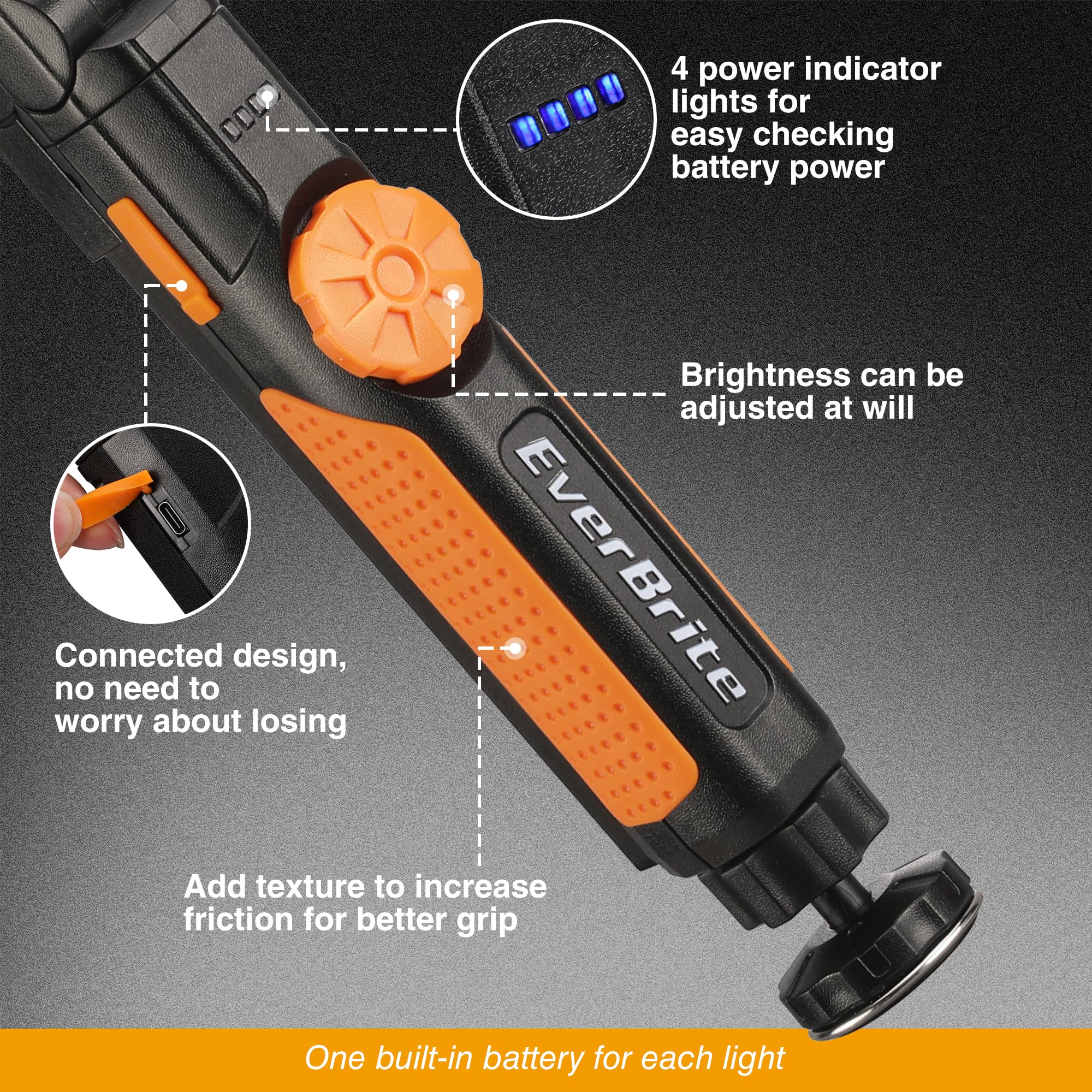 4 power indicator lights for easy checking battery power

Brightness can be adjusted at will

EverBrite

Connected design, no need to worry about losing

Add texture to increase friction for better grip

One built-in battery for each light