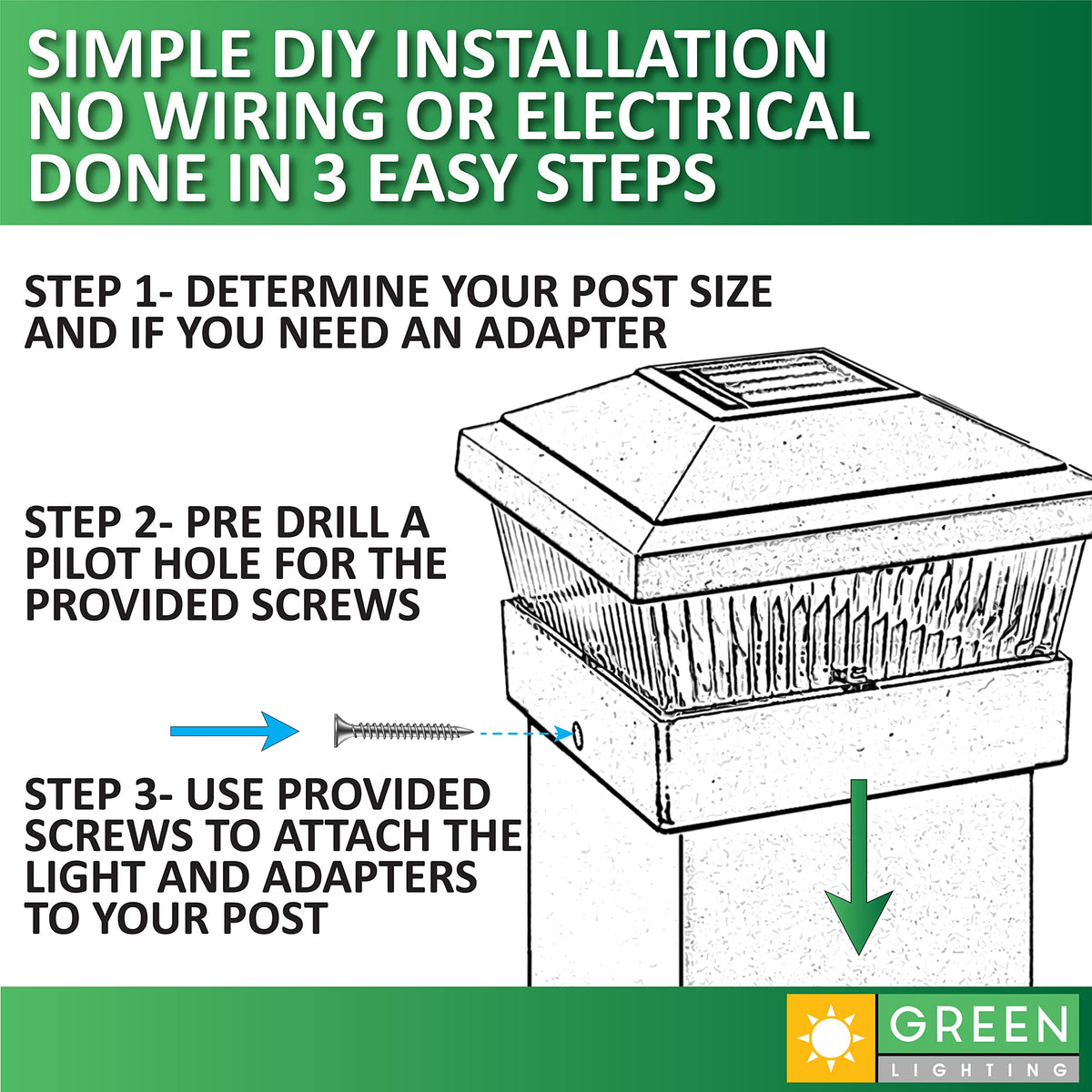 SIMPLE DIY INSTALLATION
NO WIRING OR ELECTRICAL
DONE IN 3 EASY STEPS

STEP 1- DETERMINE YOUR POST SIZE AND IF YOU NEED AN ADAPTER

STEP 2- PRE DRILL A PILOT HOLE FOR THE PROVIDED SCREWS

STEP 3- USE PROVIDED SCREWS TO ATTACH THE LIGHT AND ADAPTERS TO YOUR POST

GREEN
LIGHTING