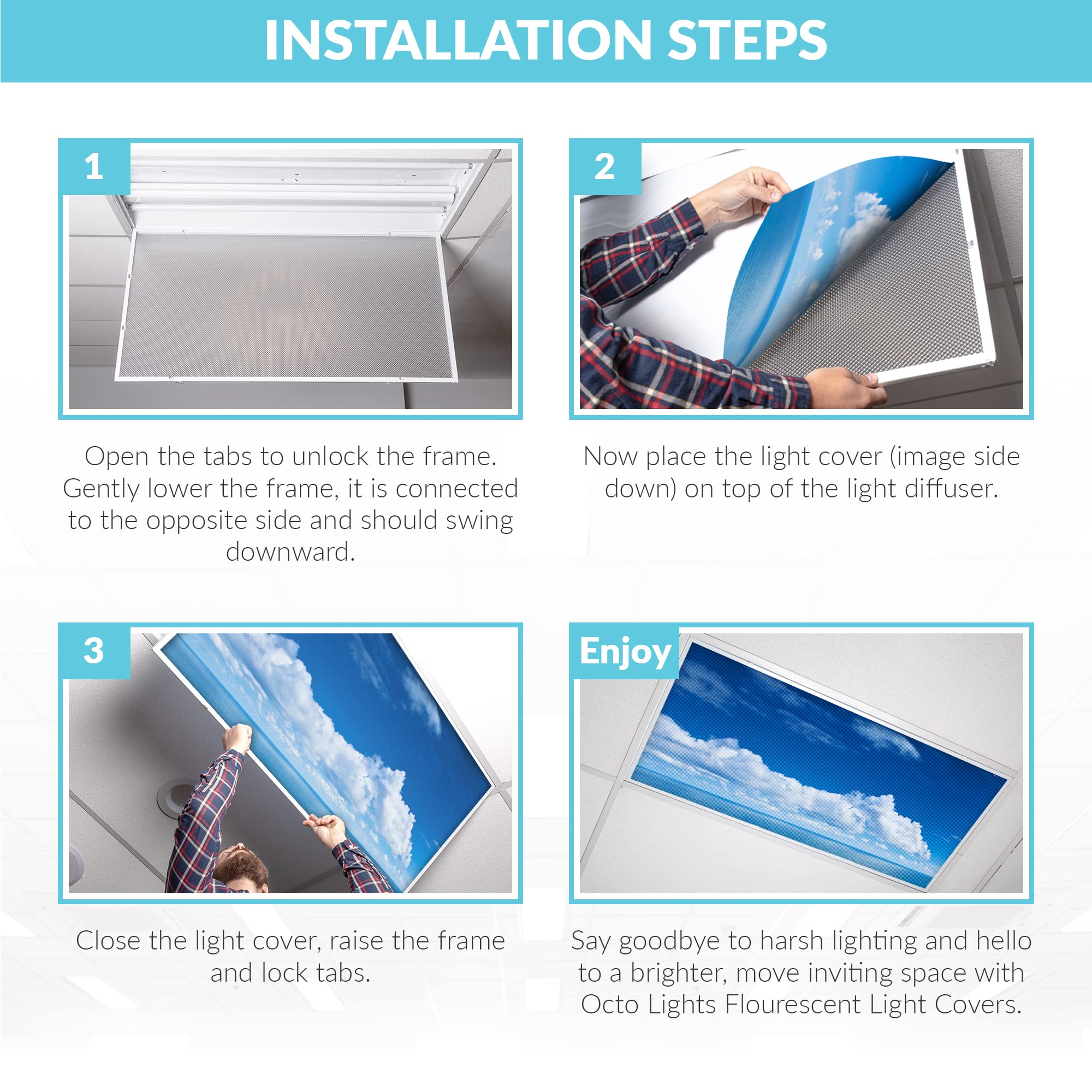 INSTALLATION STEPS

1

Open the tabs to unlock the frame. Gently lower the frame, it is connected to the opposite side and should swing downward.

2

Now place the light cover (image side down) on top of the light diffuser.

3

Close the light cover, raise the frame and lock tabs.

Enjoy

Say goodbye to harsh lighting and hello to a brighter, move inviting space with Octo Lights Flourescent Light Covers.