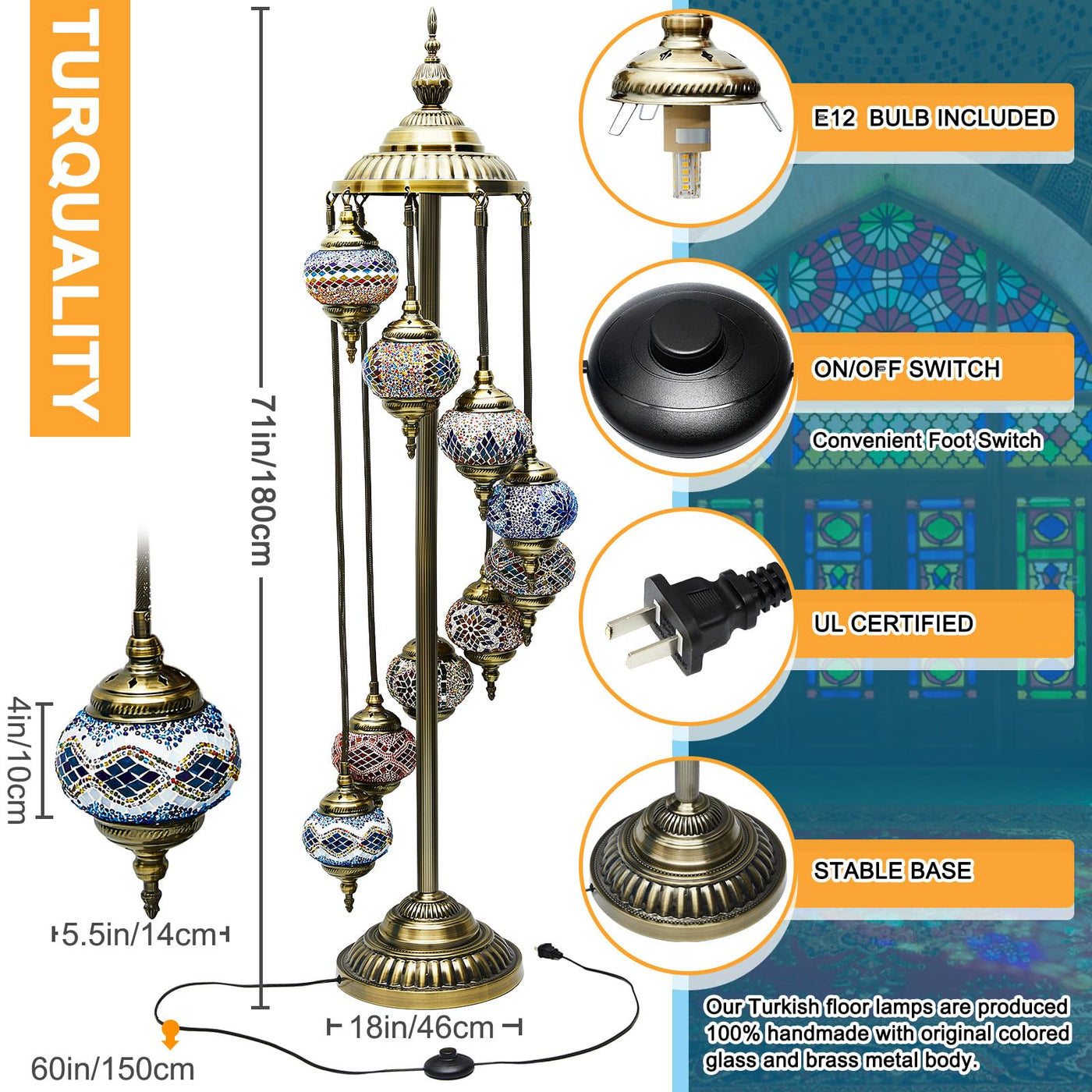 TURQUALITY

71in/180cm

4in/10cm

5.5in/14cm

18in/46cm

60in/150cm

E12 BULB INCLUDED

ON/OFF SWITCH

Convenient Foot Switch

UL CERTIFIED

STABLE BASE

Our Turkish floor lamps are produced 100% handmade with original colored glass and brass metal body.