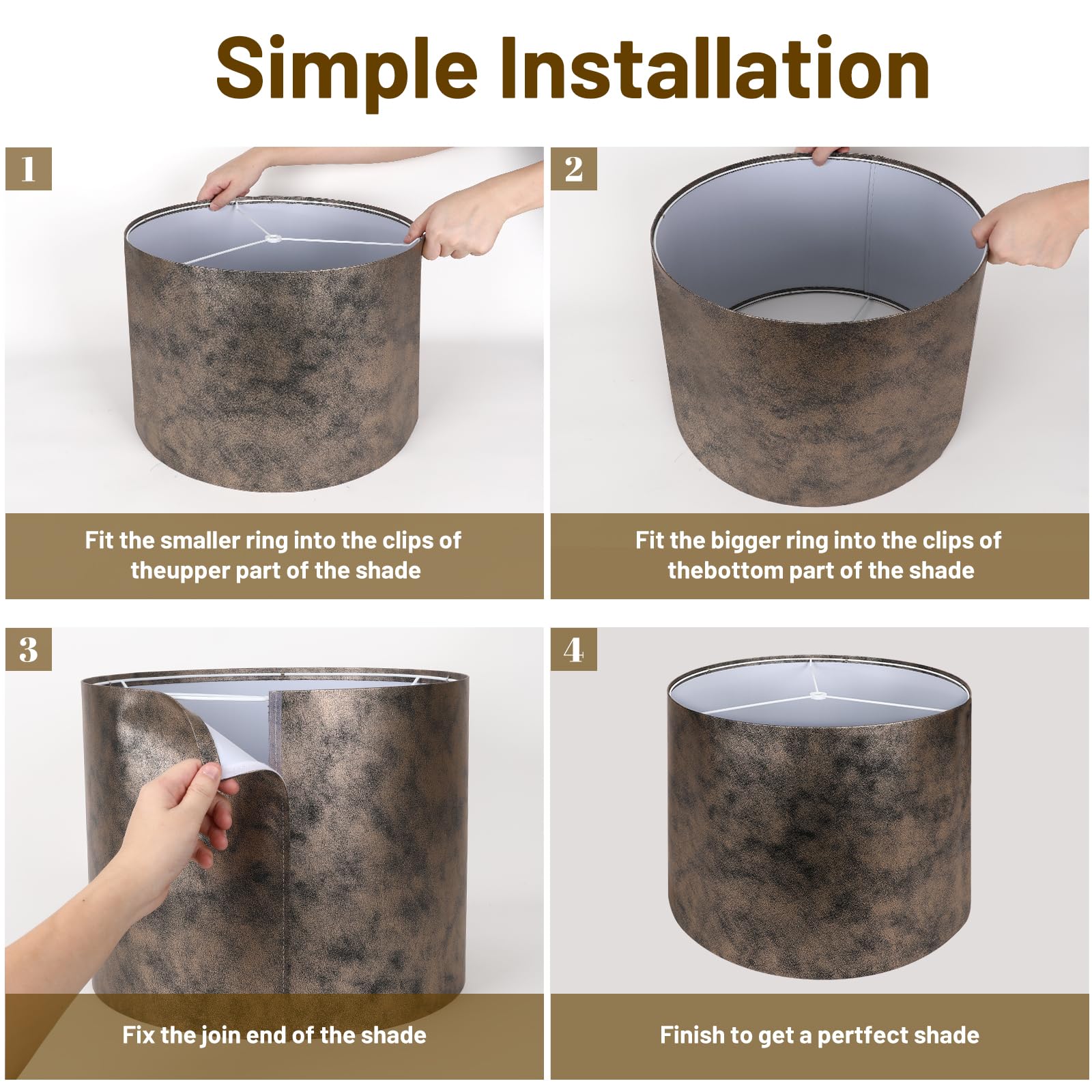 Simple Installation

1

Fit the smaller ring into the clips of theupper part of the shade

2

Fit the bigger ring into the clips of thebottom part of the shade

3

Fix the join end of the shade

4

Finish to get a pertfect shade