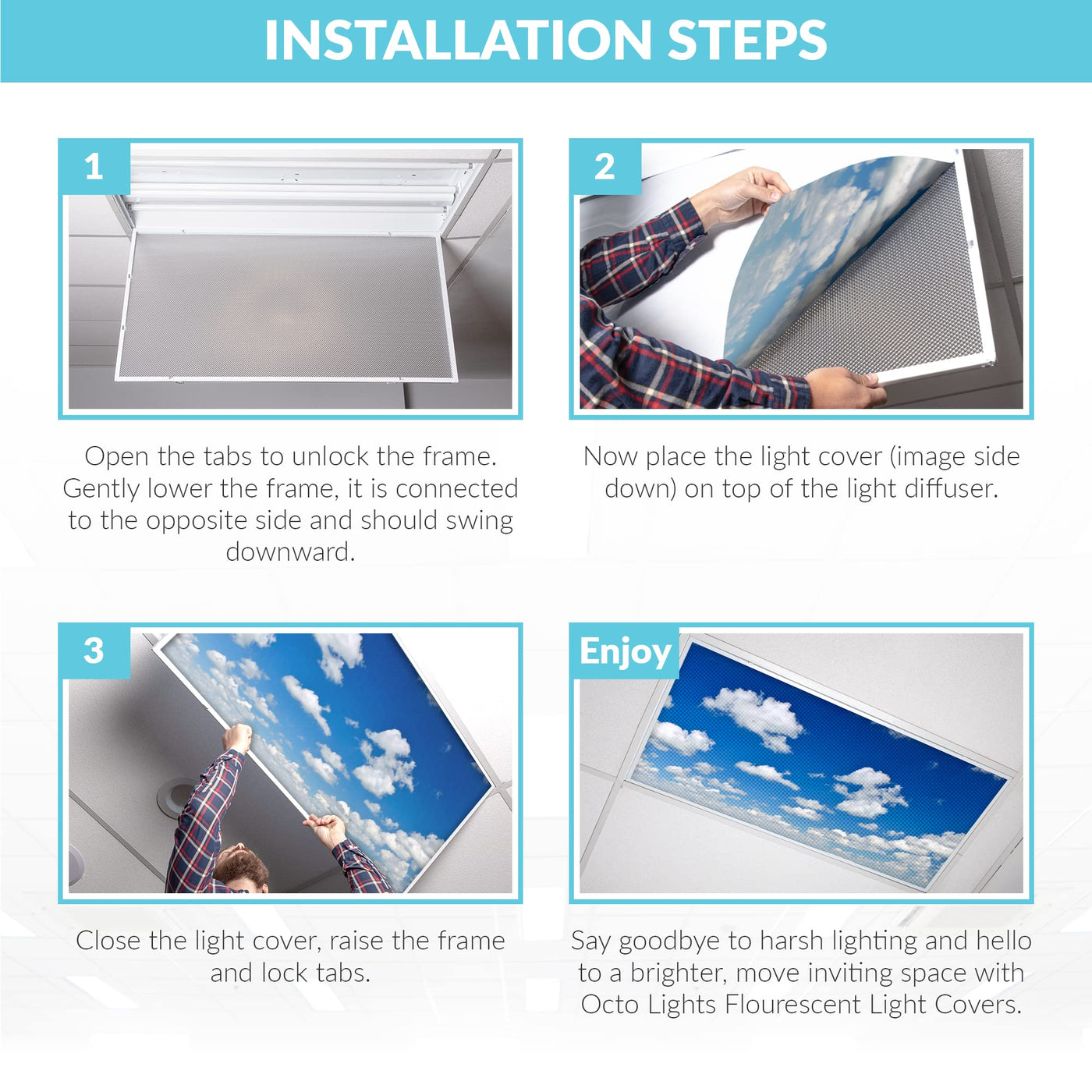 INSTALLATION STEPS

1

Open the tabs to unlock the frame. Gently lower the frame, it is connected to the opposite side and should swing downward.

2

Now place the light cover (image side down) on top of the light diffuser.

3

Close the light cover, raise the frame and lock tabs.

Enjoy

Say goodbye to harsh lighting and hello to a brighter, move inviting space with Octo Lights Flourescent Light Covers.