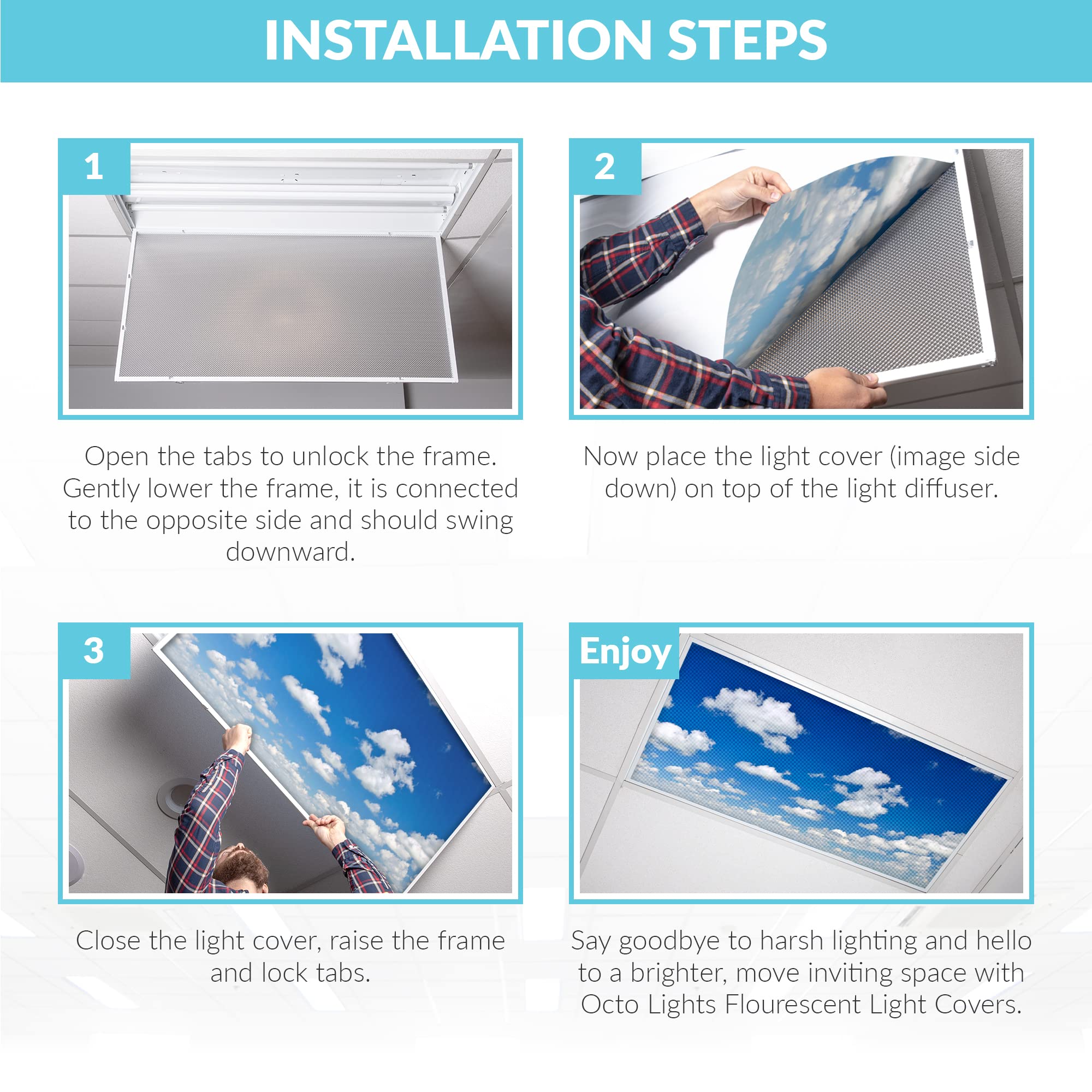 INSTALLATION STEPS

1

Open the tabs to unlock the frame. Gently lower the frame, it is connected to the opposite side and should swing downward.

2

Now place the light cover (image side down) on top of the light diffuser.

3

Close the light cover, raise the frame and lock tabs.

Enjoy

Say goodbye to harsh lighting and hello to a brighter, move inviting space with Octo Lights Flourescent Light Covers.