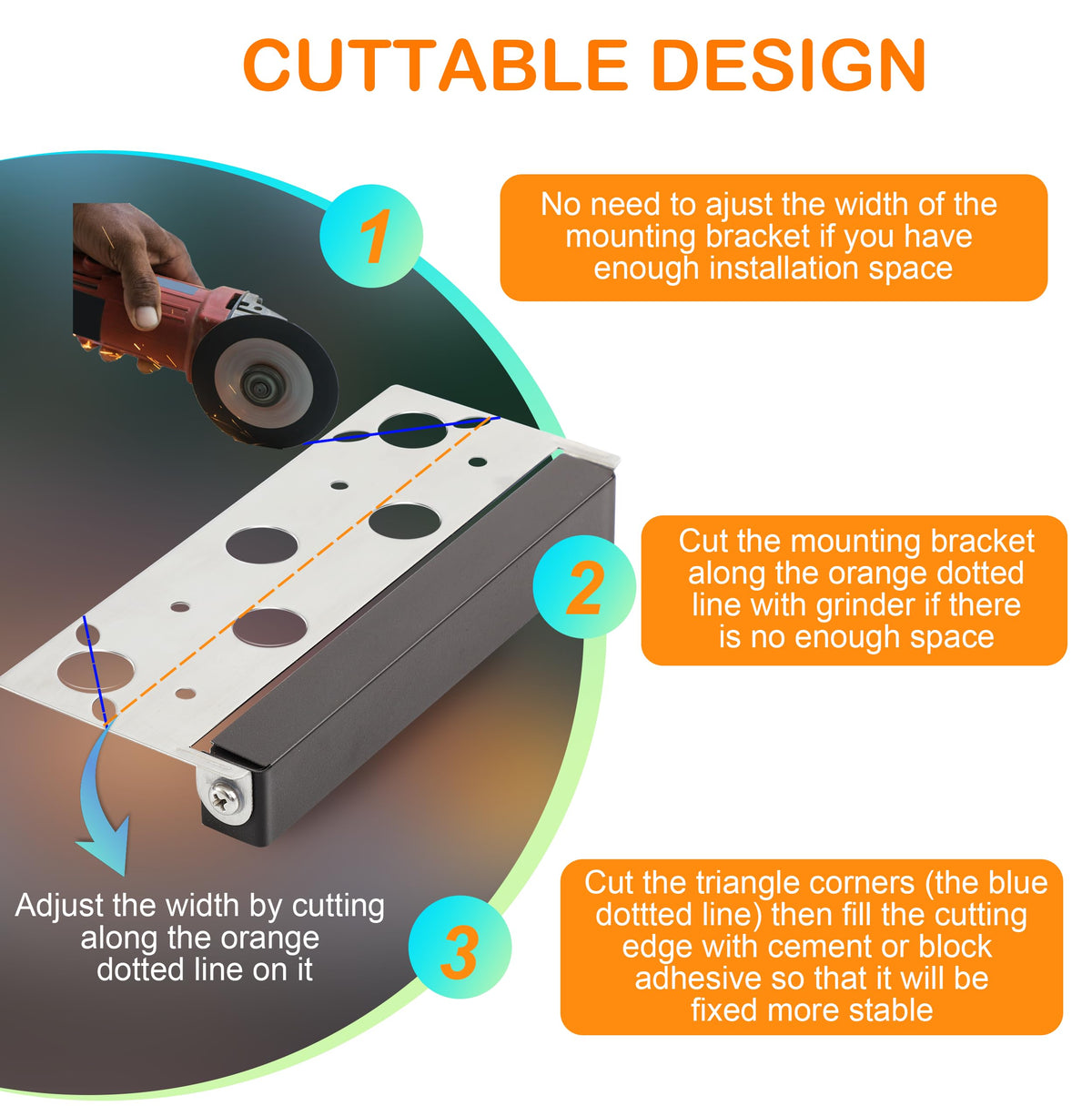 CUTTABLE DESIGN

1

No need to ajust the width of the mounting bracket if you have enough installation space

2

Cut the mounting bracket along the orange dotted line with grinder if there is no enough space

Adjust the width by cutting along the orange dotted line on it

3

Cut the triangle corners (the blue dottted line) then fill the cutting edge with cement or block adhesive so that it will be fixed more stable