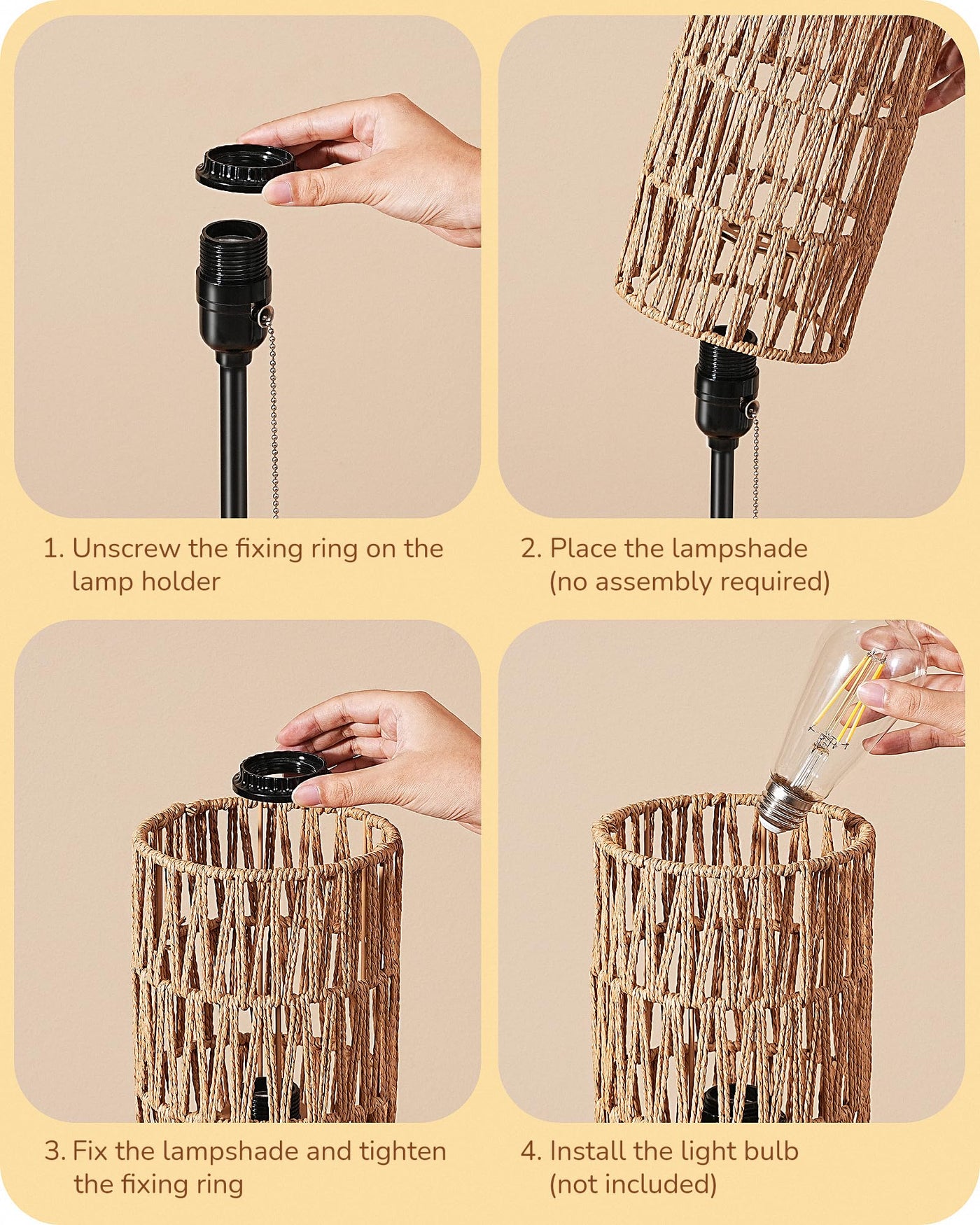 1. Unscrew the fixing ring on the lamp holder

2. Place the lampshade (no assembly required)

3. Fix the lampshade and tighten the fixing ring

4. Install the light bulb (not included)