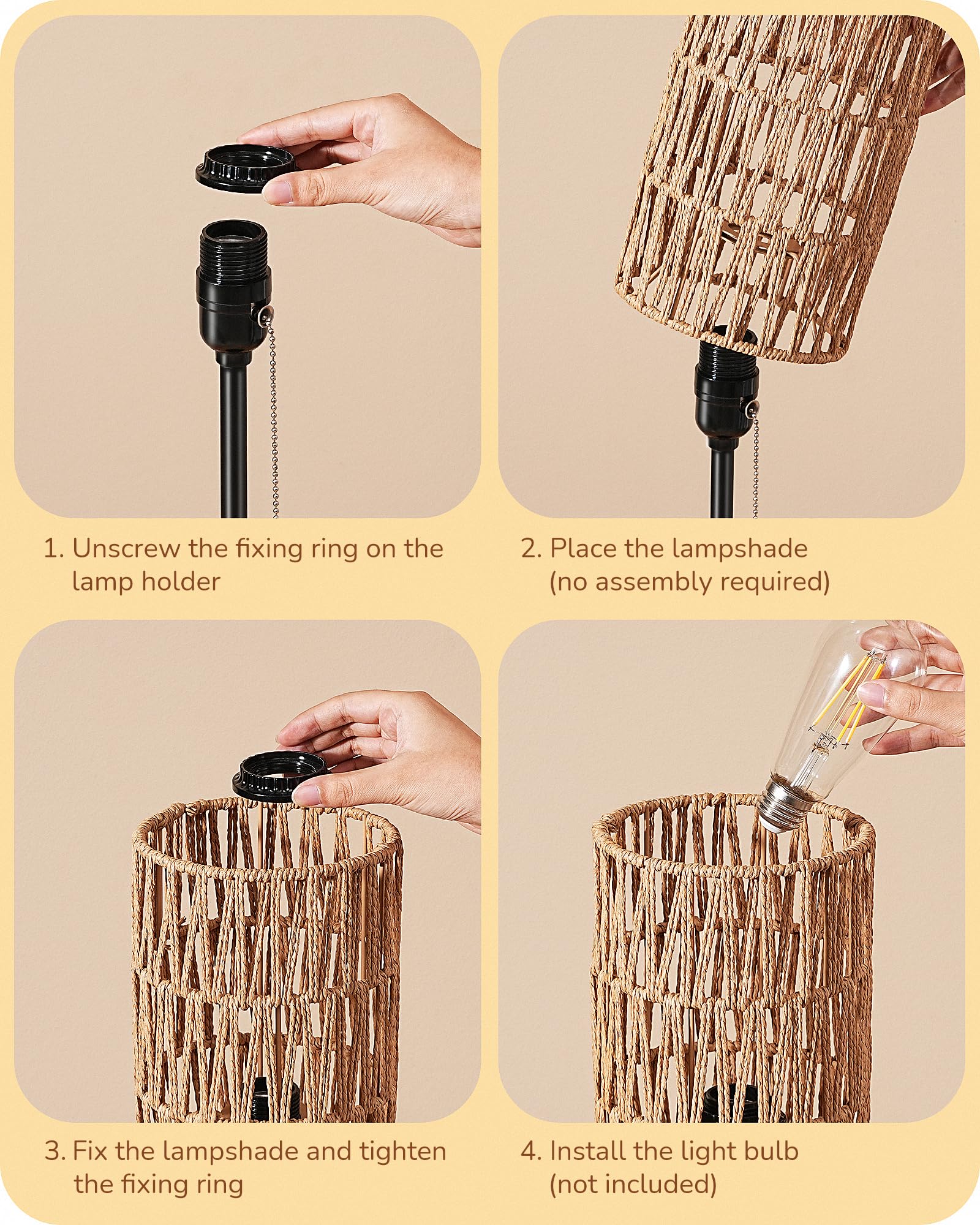 1. Unscrew the fixing ring on the lamp holder

2. Place the lampshade (no assembly required)

3. Fix the lampshade and tighten the fixing ring

4. Install the light bulb (not included)