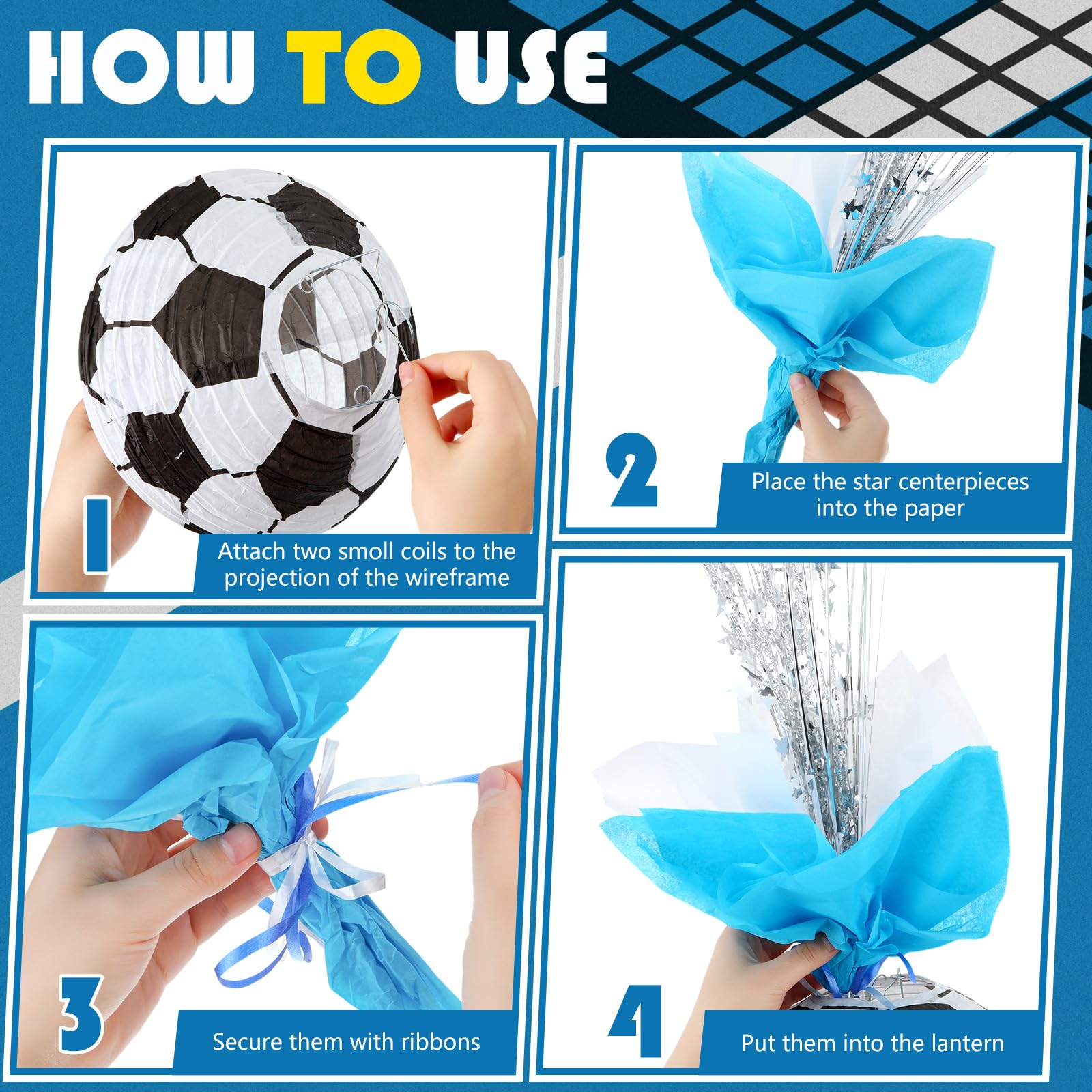 HOW TO USE

1

Attach two smoll coils to the projection of the wireframe

2

Place the star centerpieces into the paper

3

Secure them with ribbons

4

Put them into the lantern