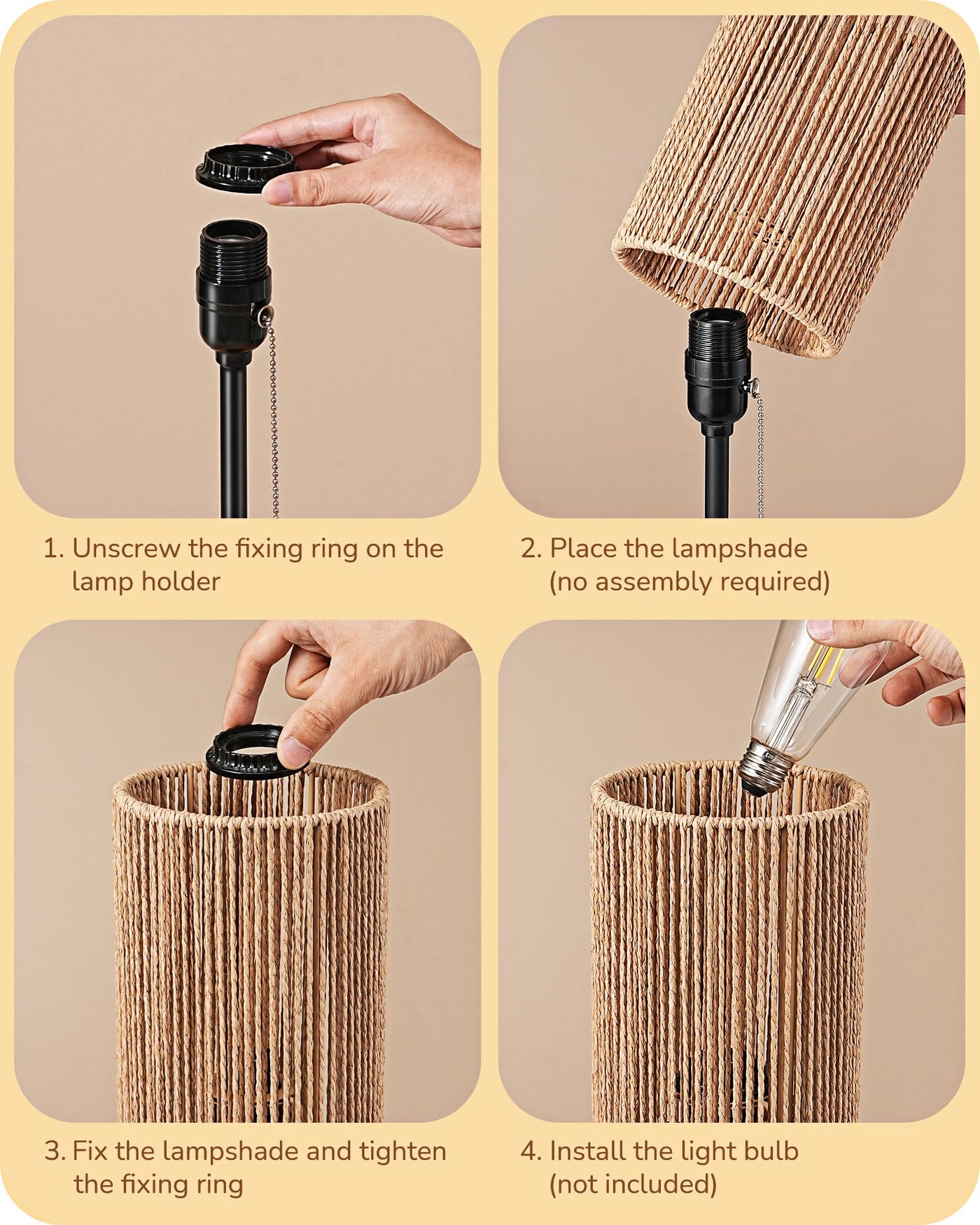 1. Unscrew the fixing ring on the lamp holder

2. Place the lampshade (no assembly required)

3. Fix the lampshade and tighten the fixing ring

4. Install the light bulb (not included)