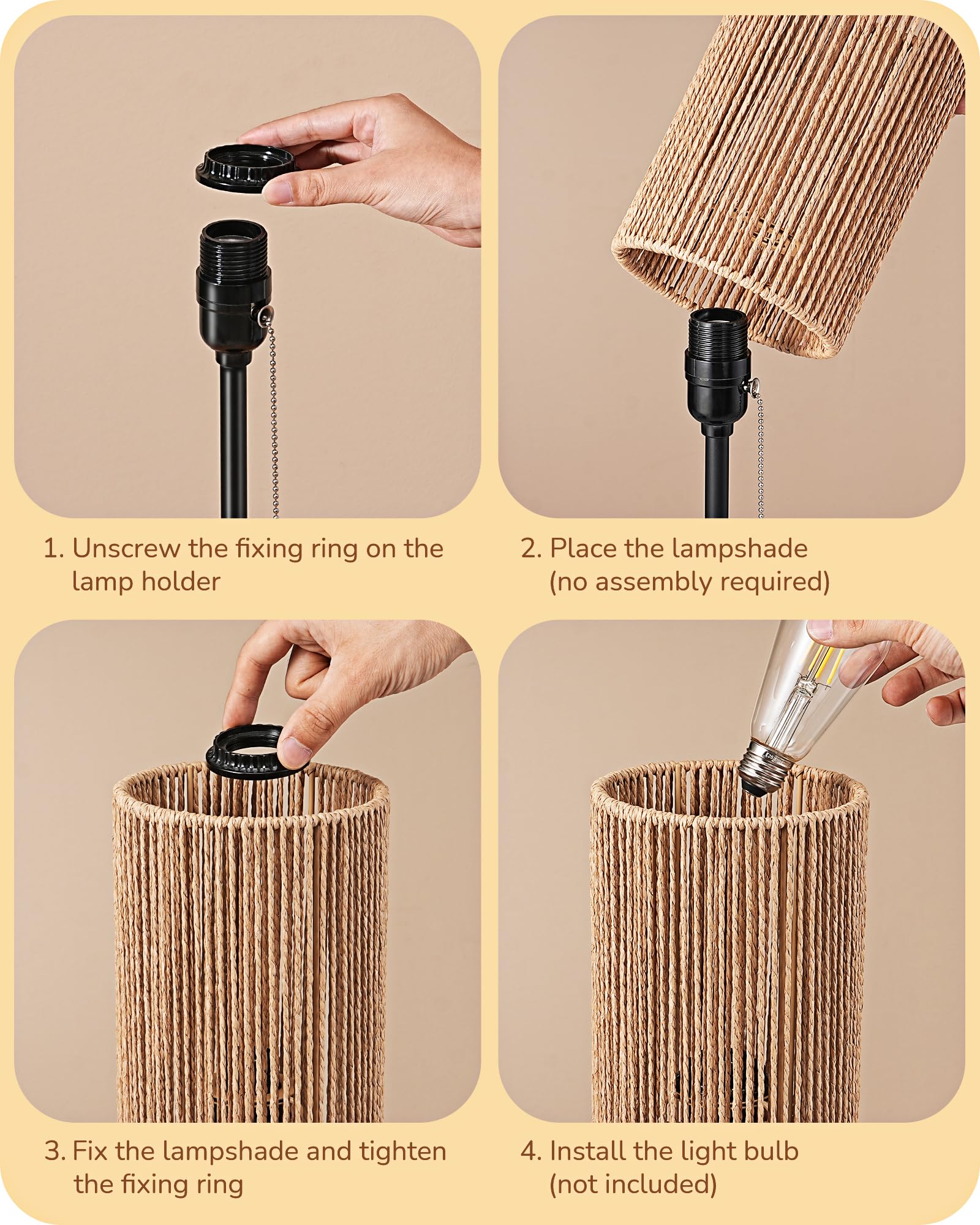 1. Unscrew the fixing ring on the lamp holder

2. Place the lampshade (no assembly required)

3. Fix the lampshade and tighten the fixing ring

4. Install the light bulb (not included)