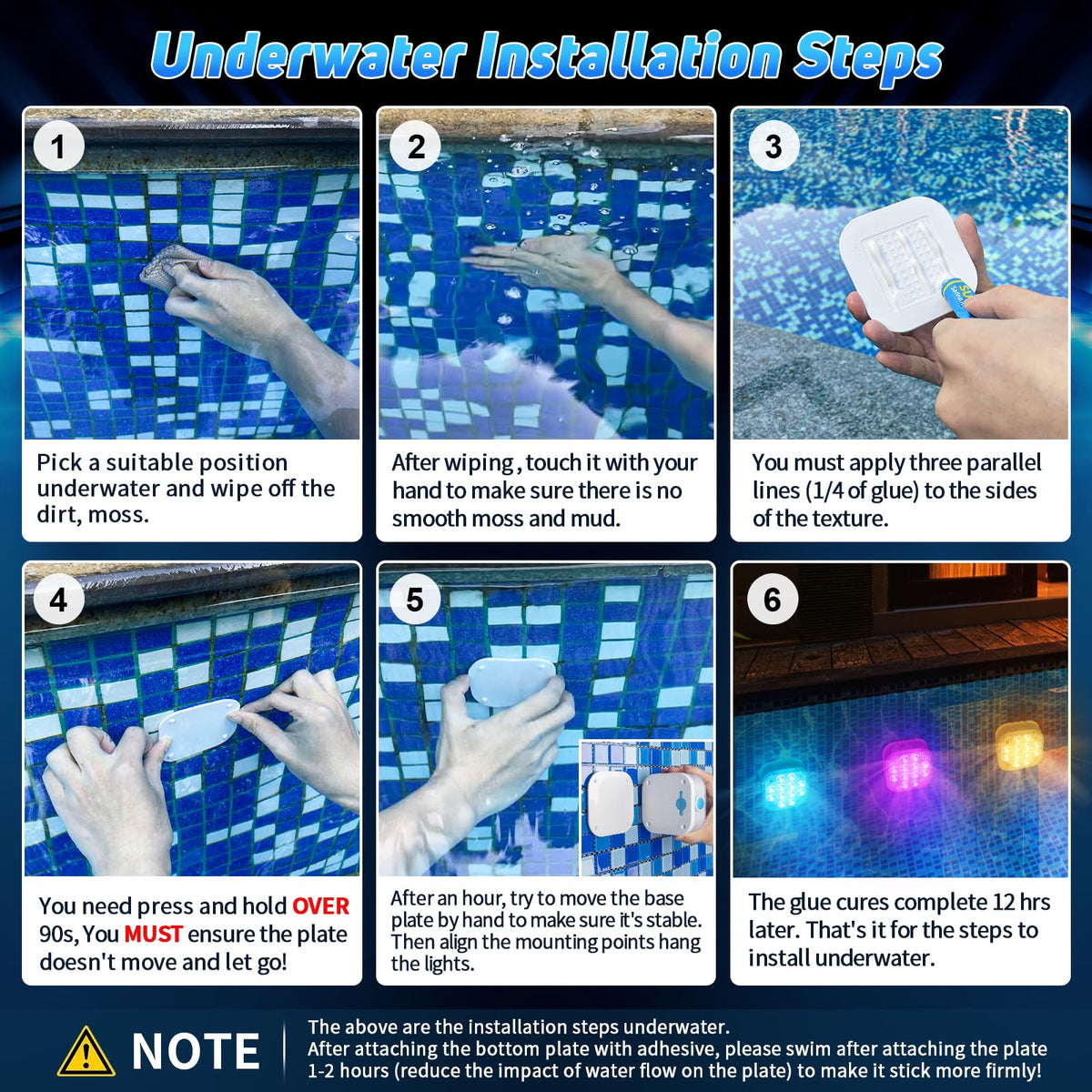 Underwater Installation Steps

1

Pick a suitable position underwater and wipe off the dirt, moss.

2

After wiping, touch it with your hand to make sure there is no smooth moss and mud.

3

You must apply three parallel lines (1/4 of glue) to the sides of the texture.

4

You need press and hold OVER 90s, You MUST ensure the plate doesn't move and let go!

5

After an hour, try to move the base plate by hand to make sure it's stable. Then align the mounting points hang the lights.

6

The glue cures complete 12 hrs later. That's it for the steps to install underwater.

NOTE

The above are the installation steps underwater.
After attaching the bottom plate with adhesive, please swim after attaching the plate 1-2 hours (reduce the impact of water flow on the plate) to make it stick more firmly!