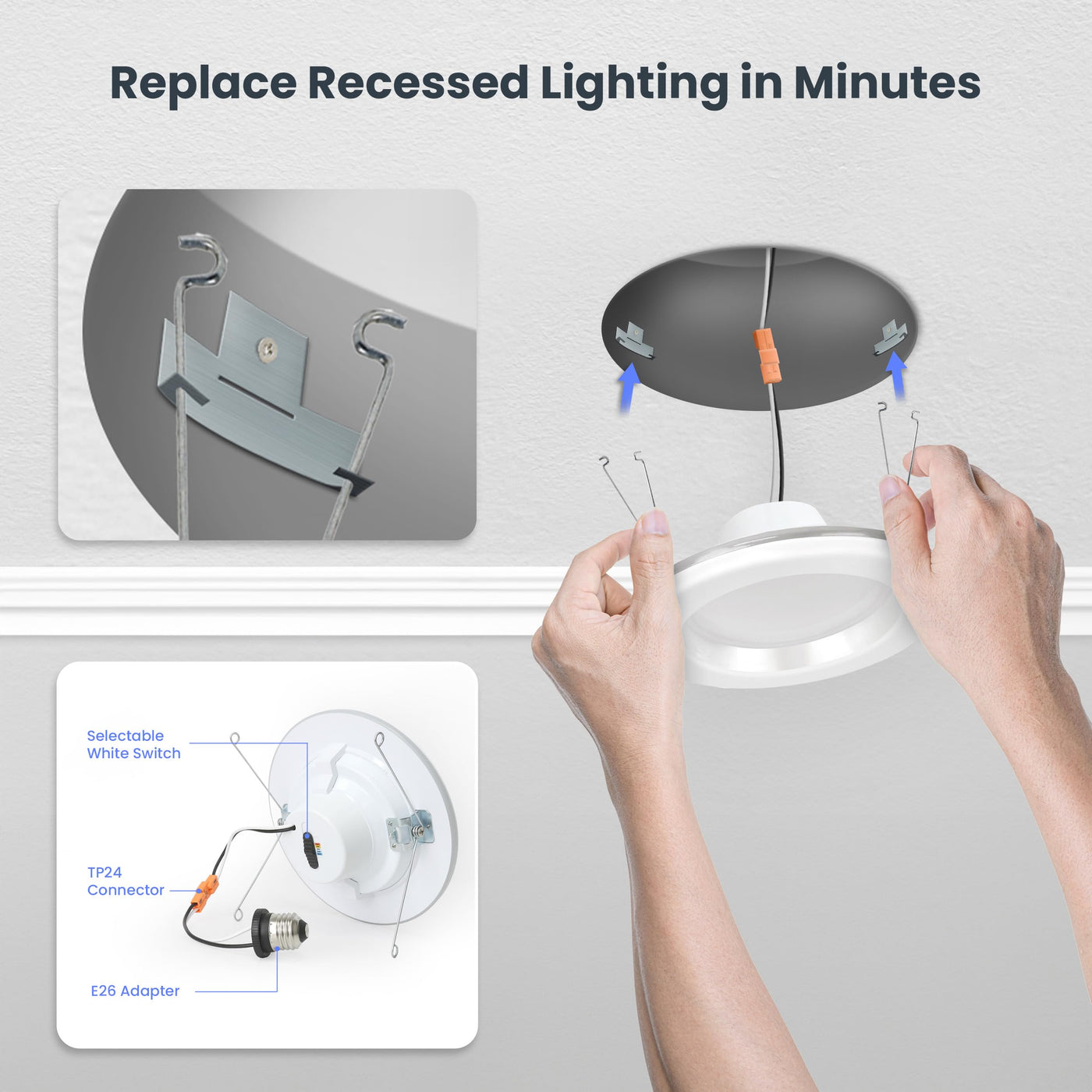 Replace Recessed Lighting in Minutes

Selectable White Switch

TP24 Connector

E26 Adapter