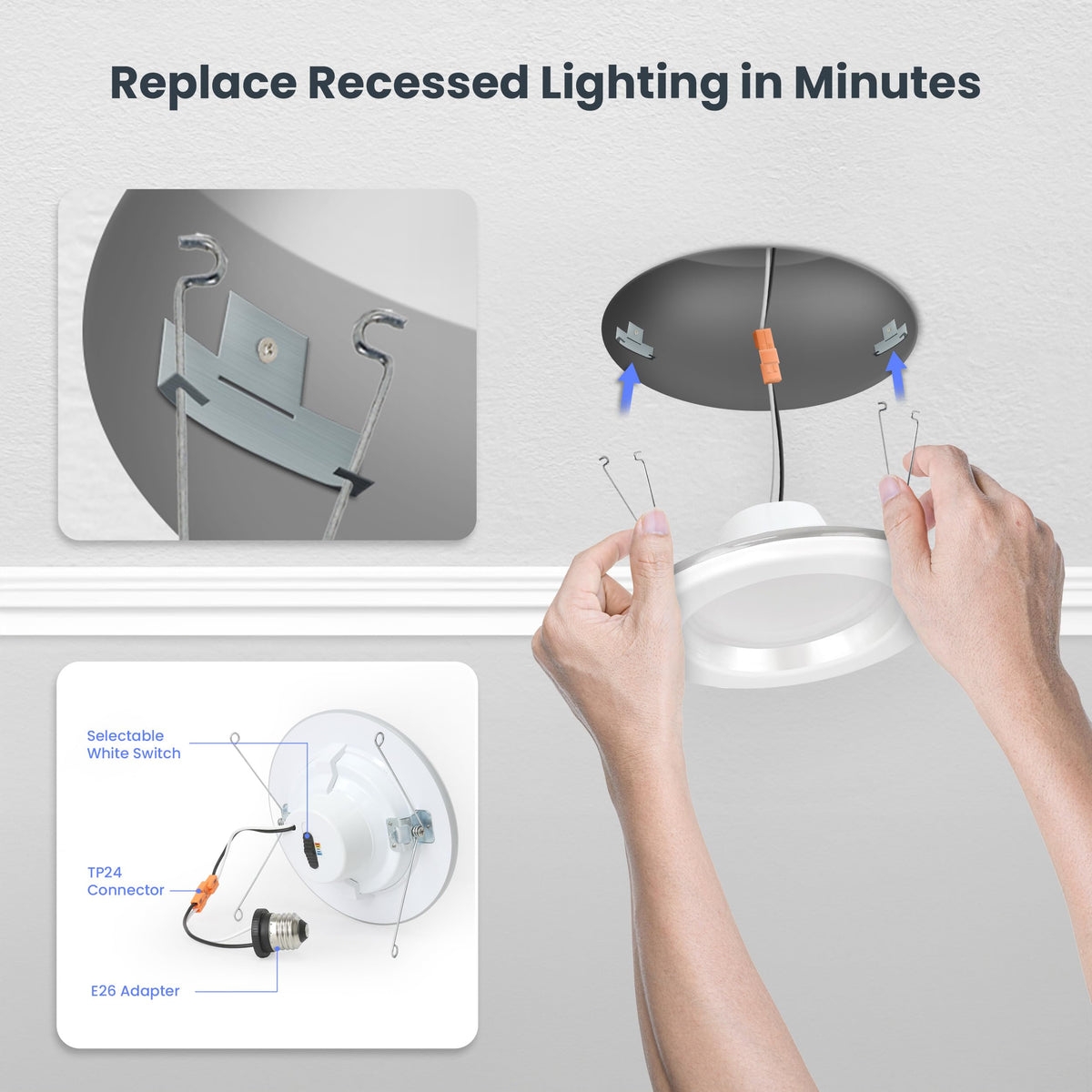 Replace Recessed Lighting in Minutes

Selectable White Switch

TP24 Connector

E26 Adapter