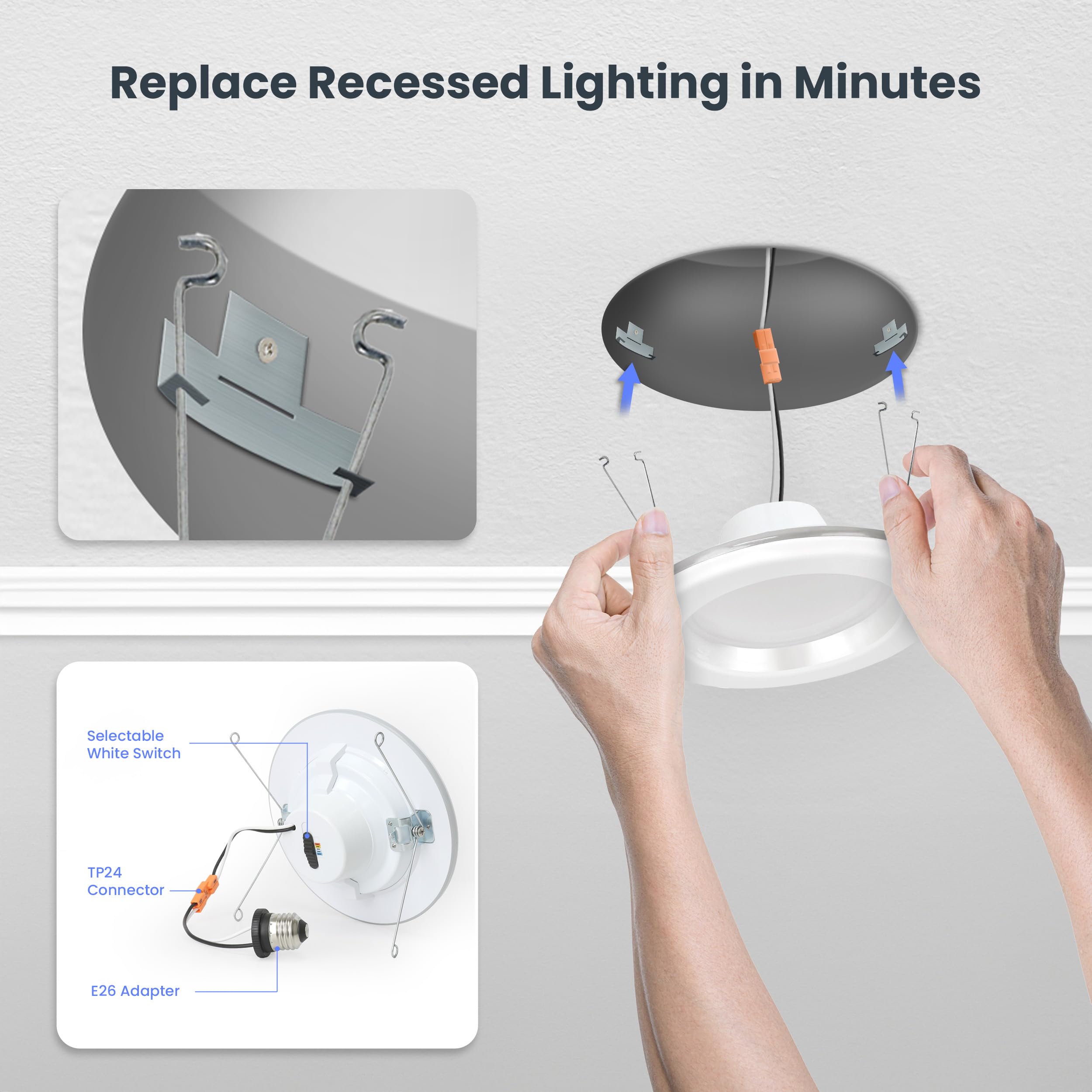 Replace Recessed Lighting in Minutes

Selectable White Switch

TP24 Connector

E26 Adapter