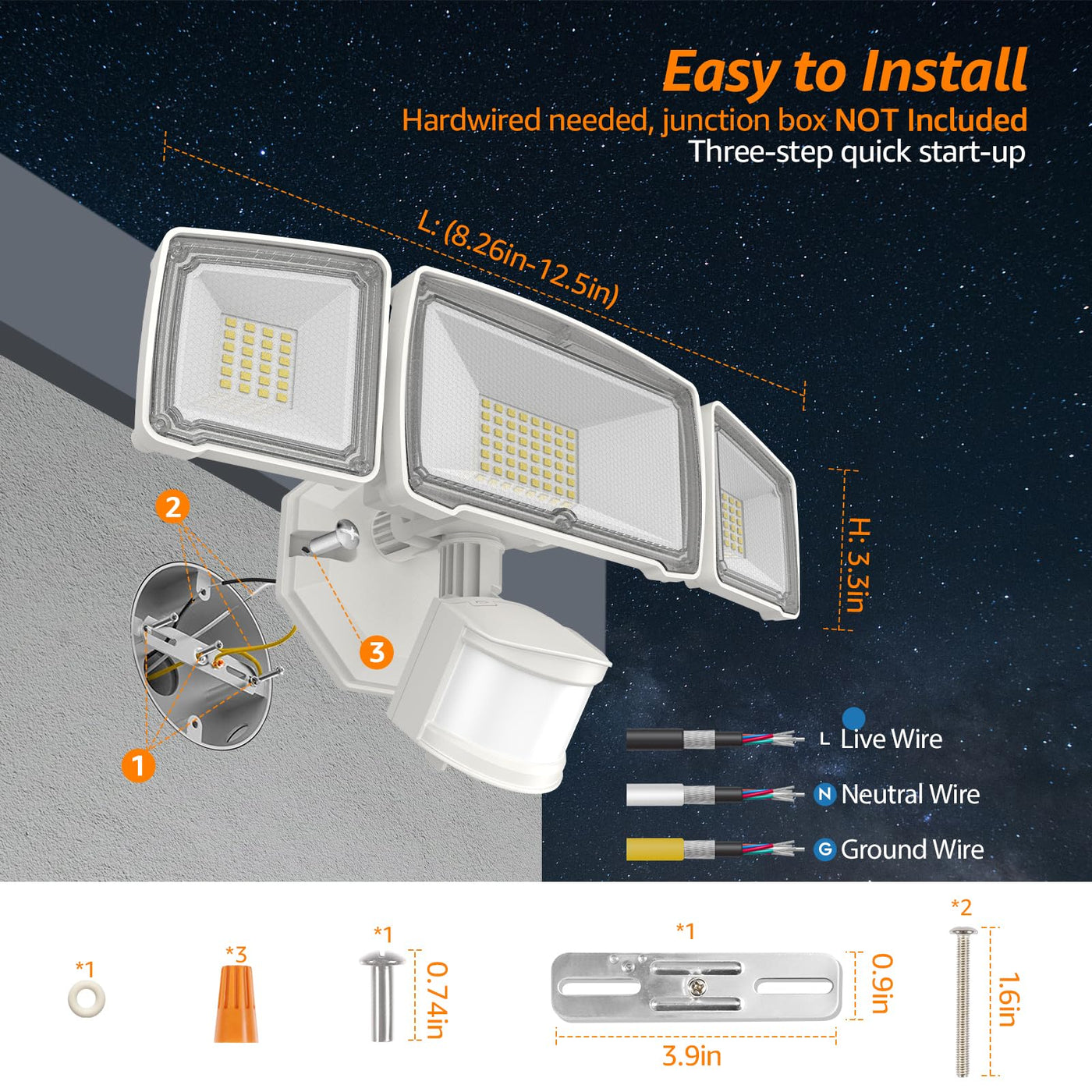 Easy to Install
Hardwired needed, junction box NOT Included
Three-step quick start-up

L: (8.26in-12.5in)

H: 3.3in

2
3
1

L Live Wire
N Neutral Wire
G Ground Wire

*1
*3
*1
0.74in
*1
0.9in
3.9in
*2
1.6in