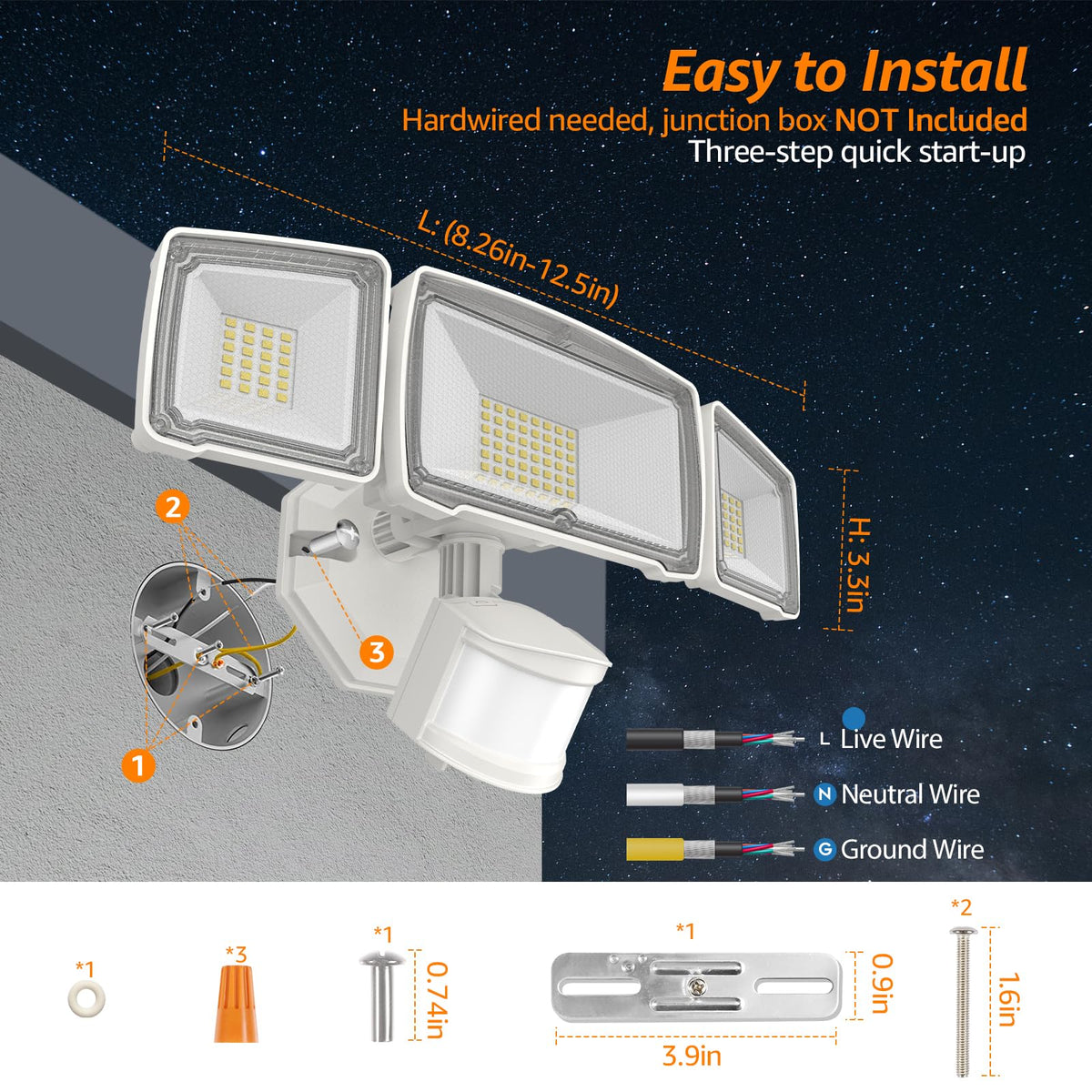 Easy to Install
Hardwired needed, junction box NOT Included
Three-step quick start-up

L: (8.26in-12.5in)

H: 3.3in

2

3

1

L Live Wire
N Neutral Wire
G Ground Wire

*1
*3
*1
0.74in
*1
0.9in
3.9in
*2
1.6in