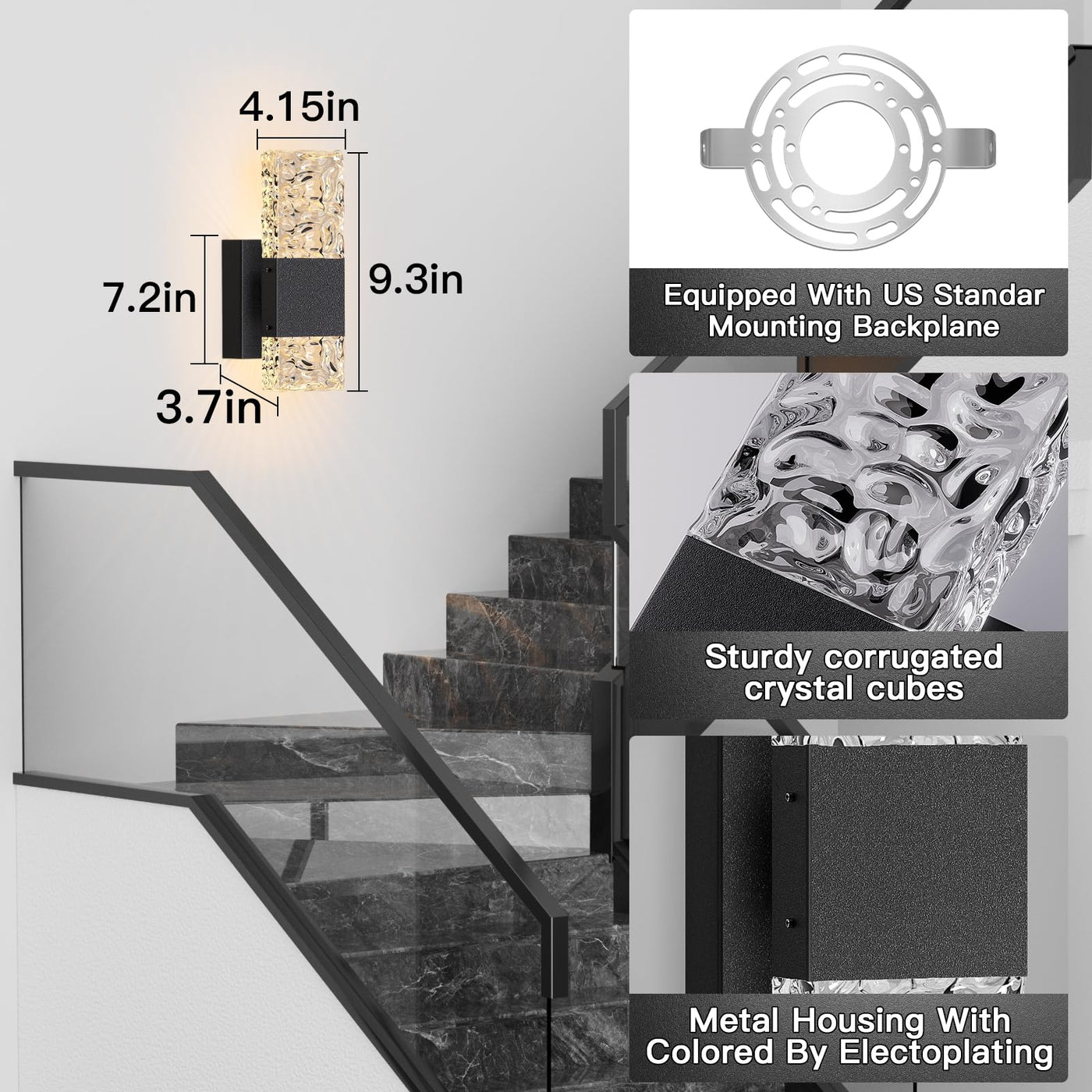 4.15in

7.2in

9.3in

3.7in

Equipped With US Standar Mounting Backplane

Sturdy corrugated crystal cubes

Metal Housing With Colored By Electoplating