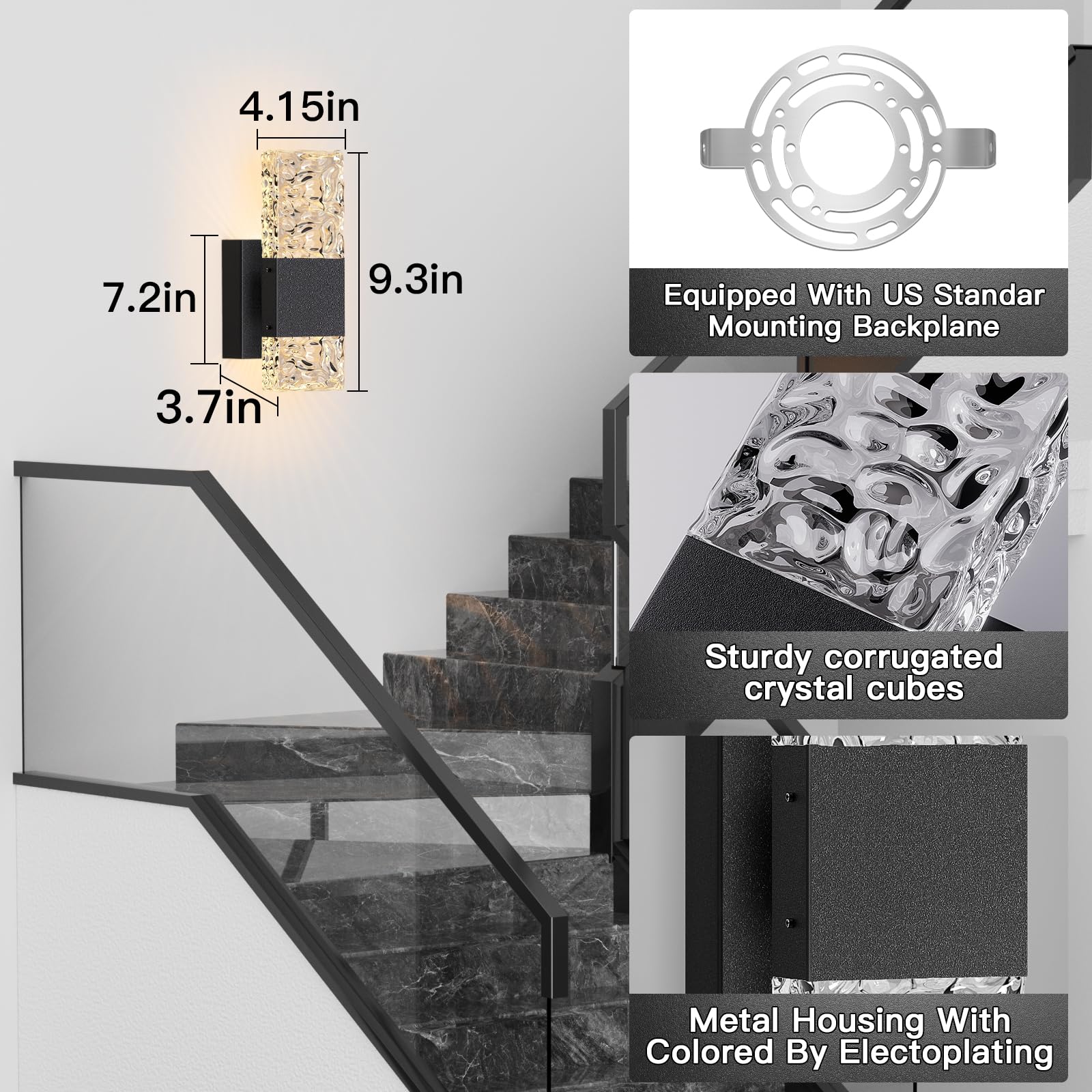 4.15in

7.2in

9.3in

3.7in

Equipped With US Standar Mounting Backplane

Sturdy corrugated crystal cubes

Metal Housing With Colored By Electoplating