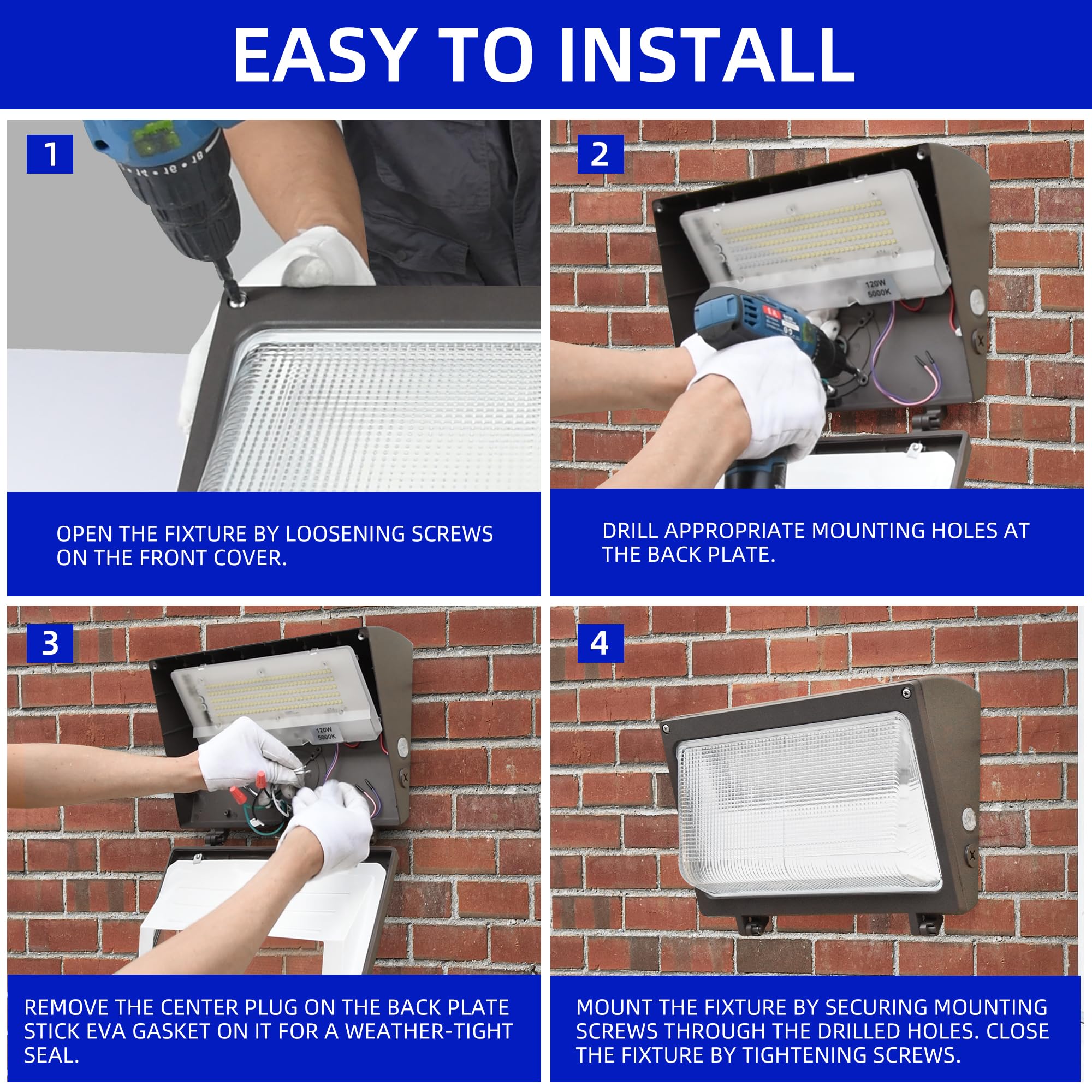 EASY TO INSTALL

1

OPEN THE FIXTURE BY LOOSENING SCREWS ON THE FRONT COVER.

2

120W
5000K

DRILL APPROPRIATE MOUNTING HOLES AT THE BACK PLATE.

3

120W
5000K

REMOVE THE CENTER PLUG ON THE BACK PLATE STICK EVA GASKET ON IT FOR A WEATHER-TIGHT SEAL.

4

MOUNT THE FIXTURE BY SECURING MOUNTING SCREWS THROUGH THE DRILLED HOLES. CLOSE THE FIXTURE BY TIGHTENING SCREWS.