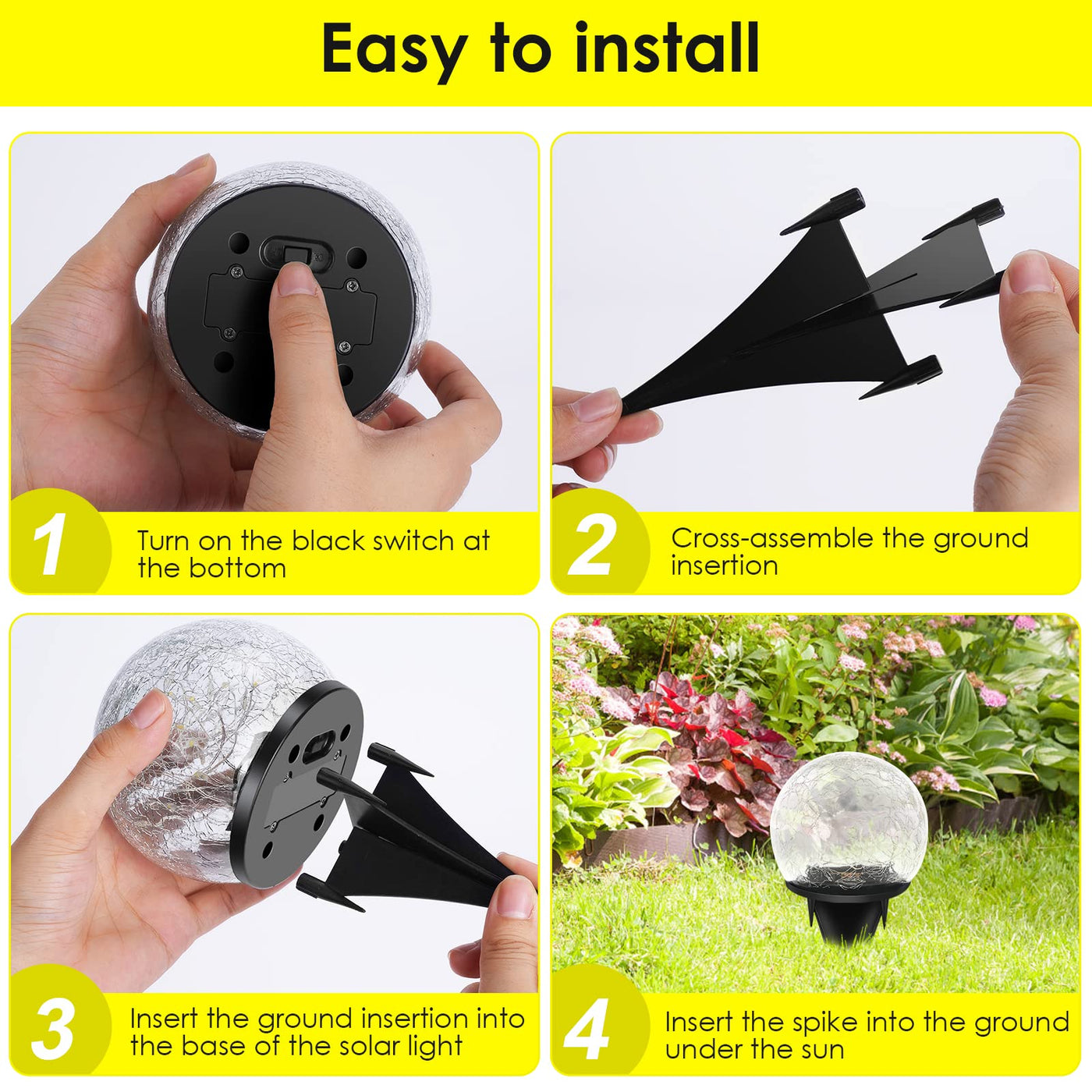 Easy to install

1
Turn on the black switch at the bottom

2
Cross-assemble the ground insertion

3
Insert the ground insertion into the base of the solar light

4
Insert the spike into the ground under the sun