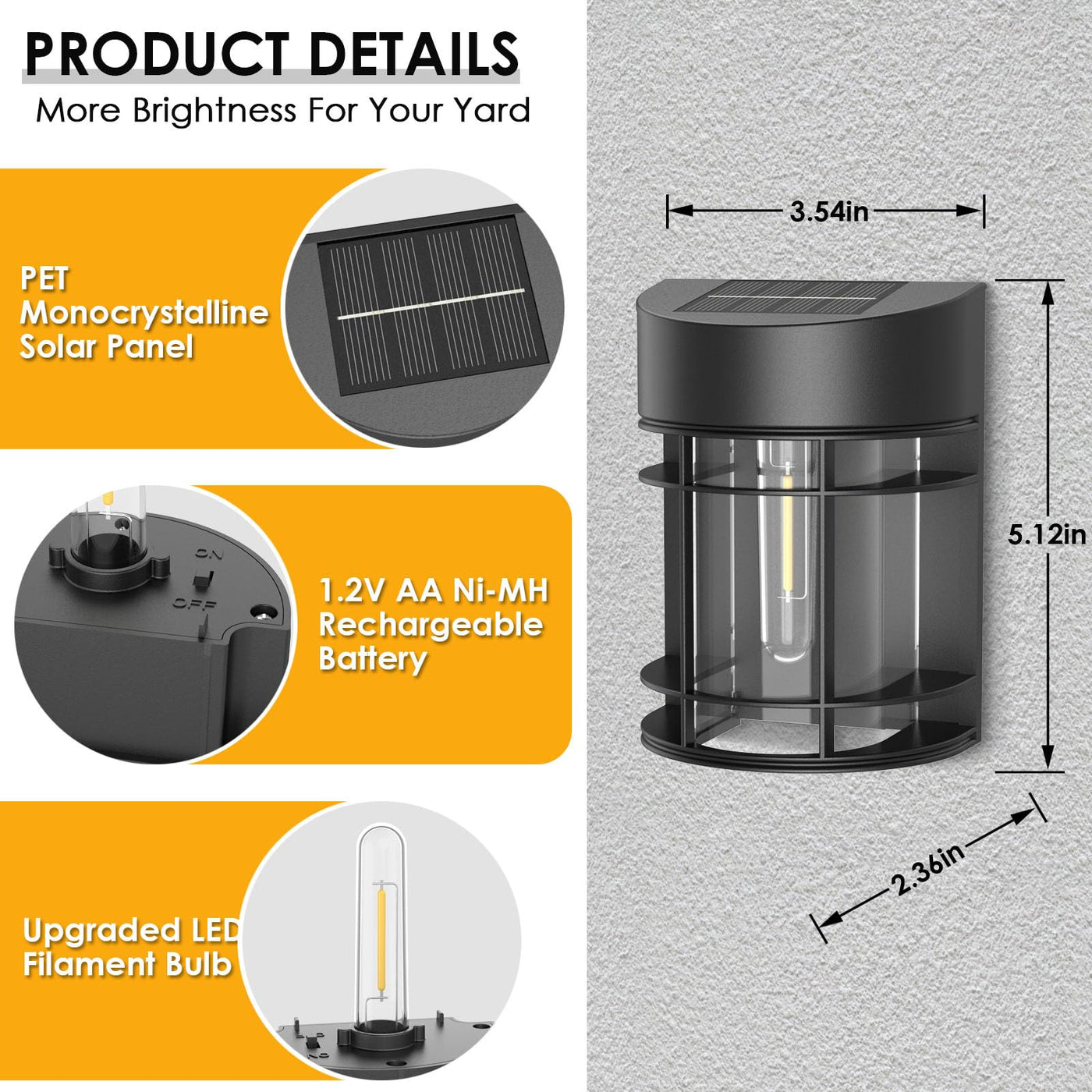 PRODUCT DETAILS
More Brightness For Your Yard

PET Monocrystalline Solar Panel

ON
OFF

1.2V AA Ni-MH Rechargeable Battery

Upgraded LED Filament Bulb

3.54in

5.12in

2.36in