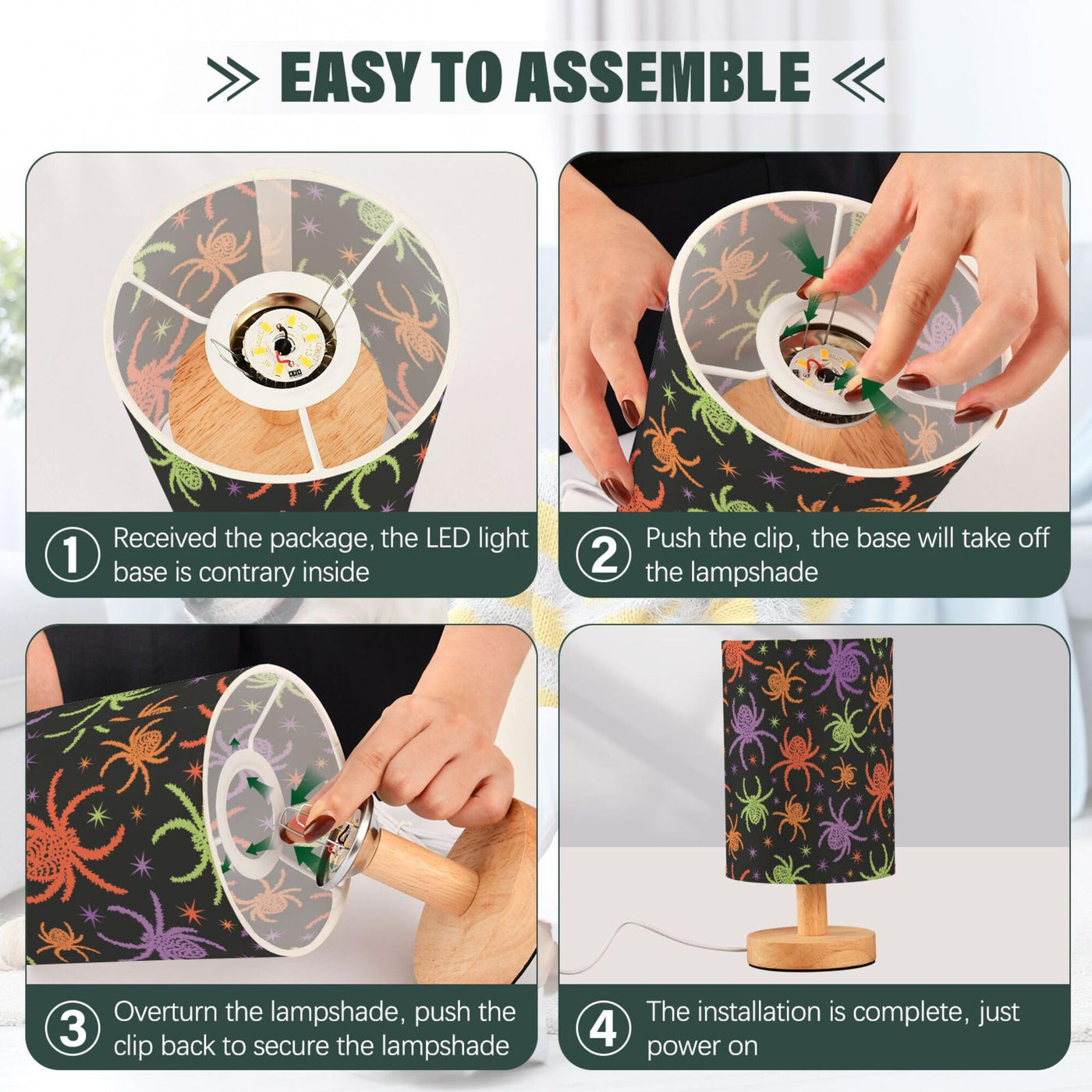 EASY TO ASSEMBLE

1 Received the package, the LED light base is contrary inside

2 Push the clip, the base will take off the lampshade

3 Overturn the lampshade, push the clip back to secure the lampshade

4 The installation is complete, just power on