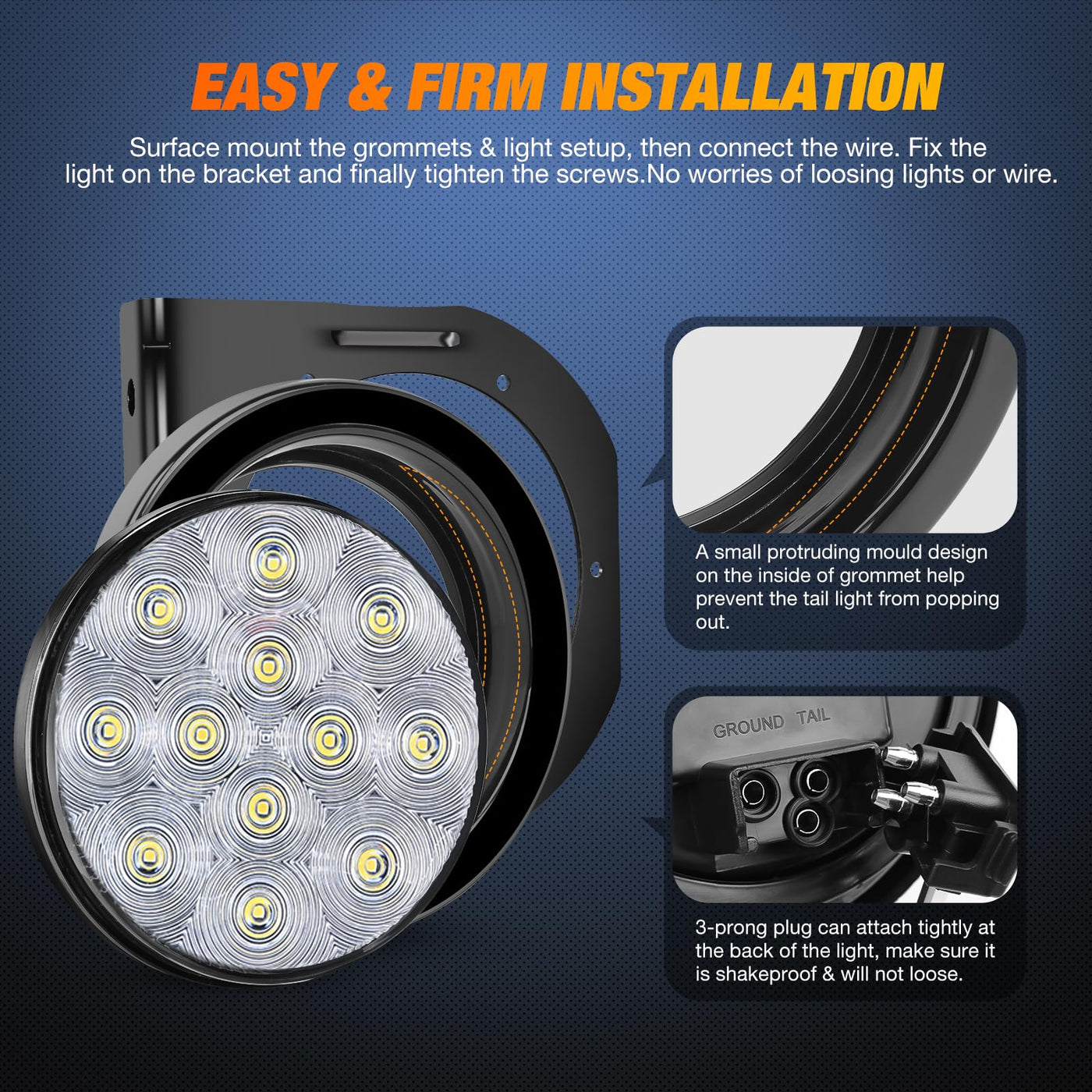 EASY & FIRM INSTALLATION

Surface mount the grommets & light setup, then connect the wire. Fix the light on the bracket and finally tighten the screws.No worries of loosing lights or wire.

A small protruding mould design on the inside of grommet help prevent the tail light from popping out.

GROUND TAIL

3-prong plug can attach tightly at the back of the light, make sure it is shakeproof & will not loose.