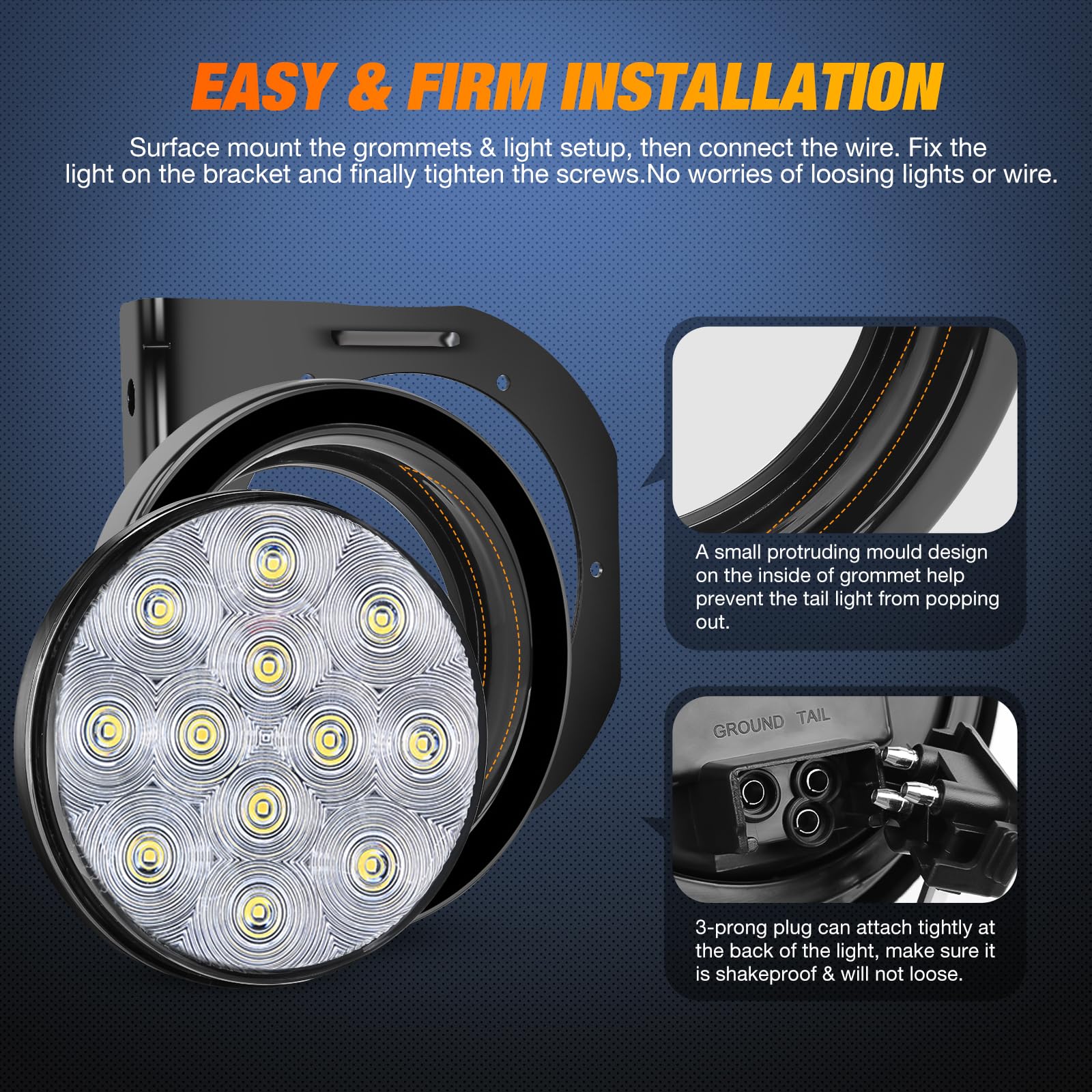 EASY & FIRM INSTALLATION

Surface mount the grommets & light setup, then connect the wire. Fix the light on the bracket and finally tighten the screws.No worries of loosing lights or wire.

A small protruding mould design on the inside of grommet help prevent the tail light from popping out.

GROUND TAIL

3-prong plug can attach tightly at the back of the light, make sure it is shakeproof & will not loose.