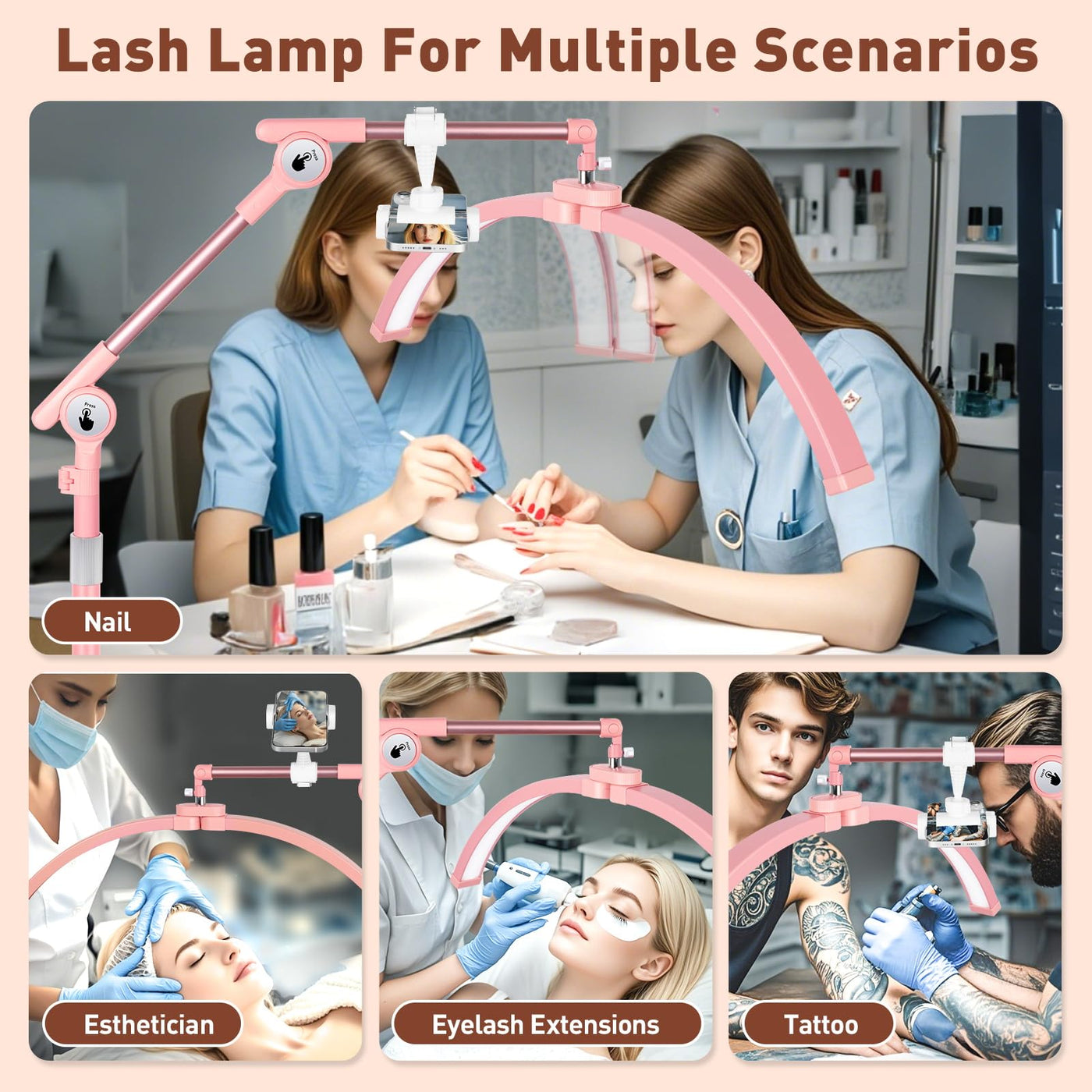 Lash Lamp For Multiple Scenarios

Press

Press

Nail

Esthetician

Eyelash Extensions

Tattoo