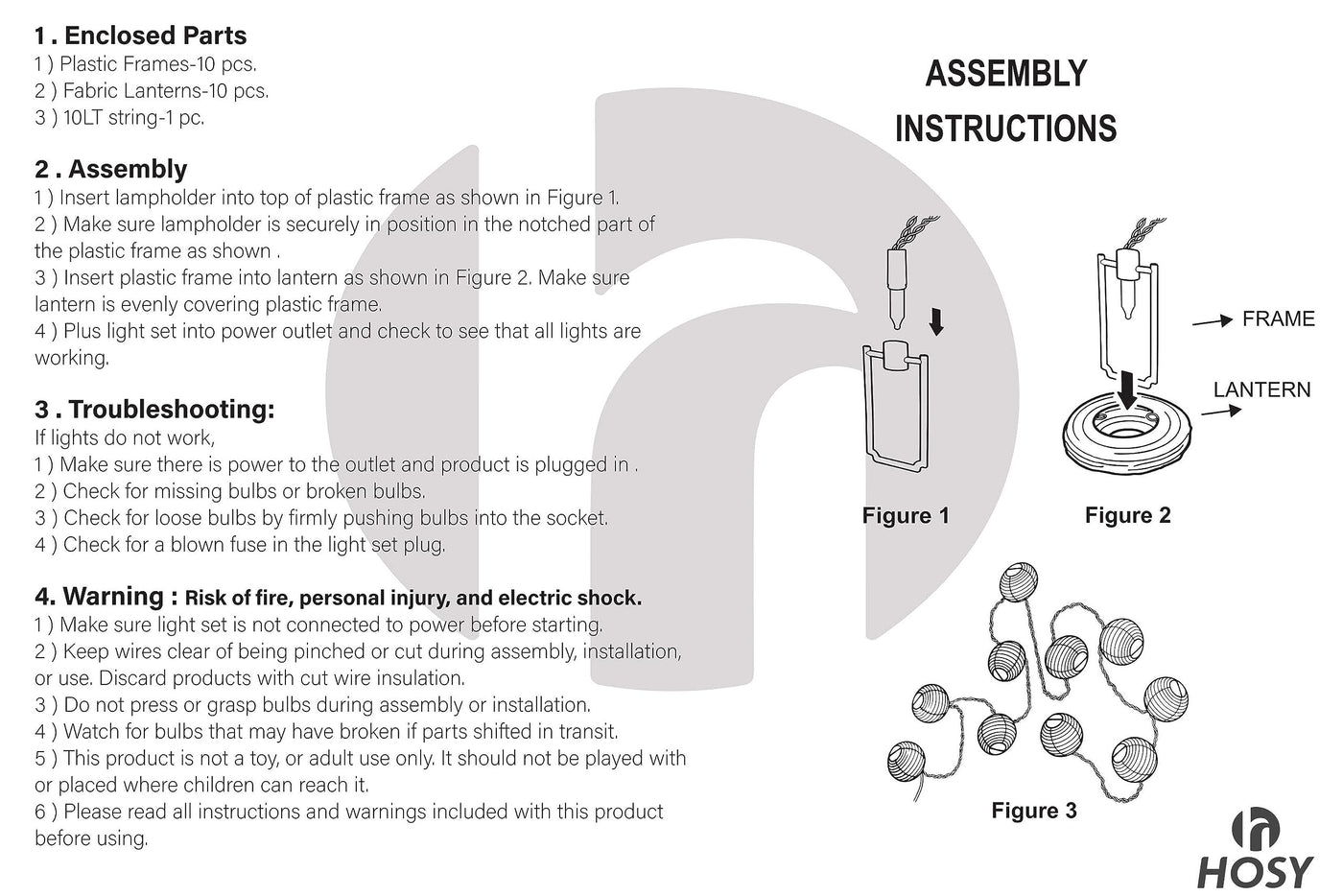 1 . Enclosed Parts
1 ) Plastic Frames-10 pcs.
2 ) Fabric Lanterns-10 pcs.
3 ) 10LT string-1 pc.

2 . Assembly
1 ) Insert lampholder into top of plastic frame as shown in Figure 1.
2 ) Make sure lampholder is securely in position in the notched part of the plastic frame as shown .
3 ) Insert plastic frame into lantern as shown in Figure 2. Make sure lantern is evenly covering plastic frame.
4 ) Plus light set into power outlet and check to see that all lights are working.

3 . Troubleshooting:
If lights do not work,
1 ) Make sure there is power to the outlet and product is plugged in .
2 ) Check for missing bulbs or broken bulbs.
3 ) Check for loose bulbs by firmly pushing bulbs into the socket.
4 ) Check for a blown fuse in the light set plug.

4. Warning : Risk of fire, personal injury, and electric shock.
1 ) Make sure light set is not connected to power before starting.
2 ) Keep wires clear of being pinched or cut during assembly, installation, or use. Discard products with cut wire insulation.
3 ) Do not press or grasp bulbs during assembly or installation.
4 ) Watch for bulbs that may have broken if parts shifted in transit.
5 ) This product is not a toy, or adult use only. It should not be played with or placed where children can reach it.
6 ) Please read all instructions and warnings included with this product before using.

ASSEMBLY
INSTRUCTIONS

FRAME
LANTERN

Figure 1
Figure 2
Figure 3

HOSY