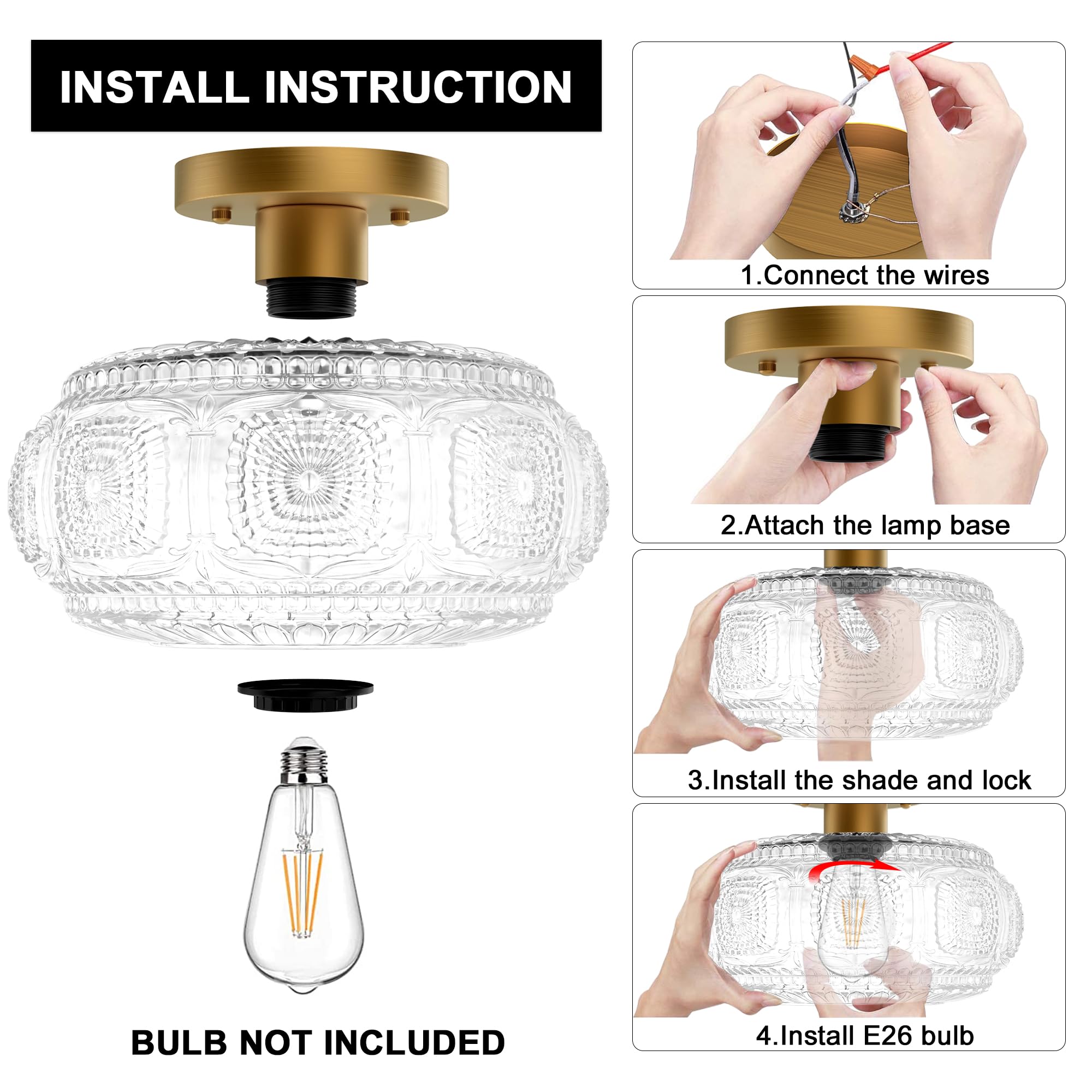 INSTALL INSTRUCTION

BULB NOT INCLUDED

1.Connect the wires

2.Attach the lamp base

3.Install the shade and lock

4.Install E26 bulb