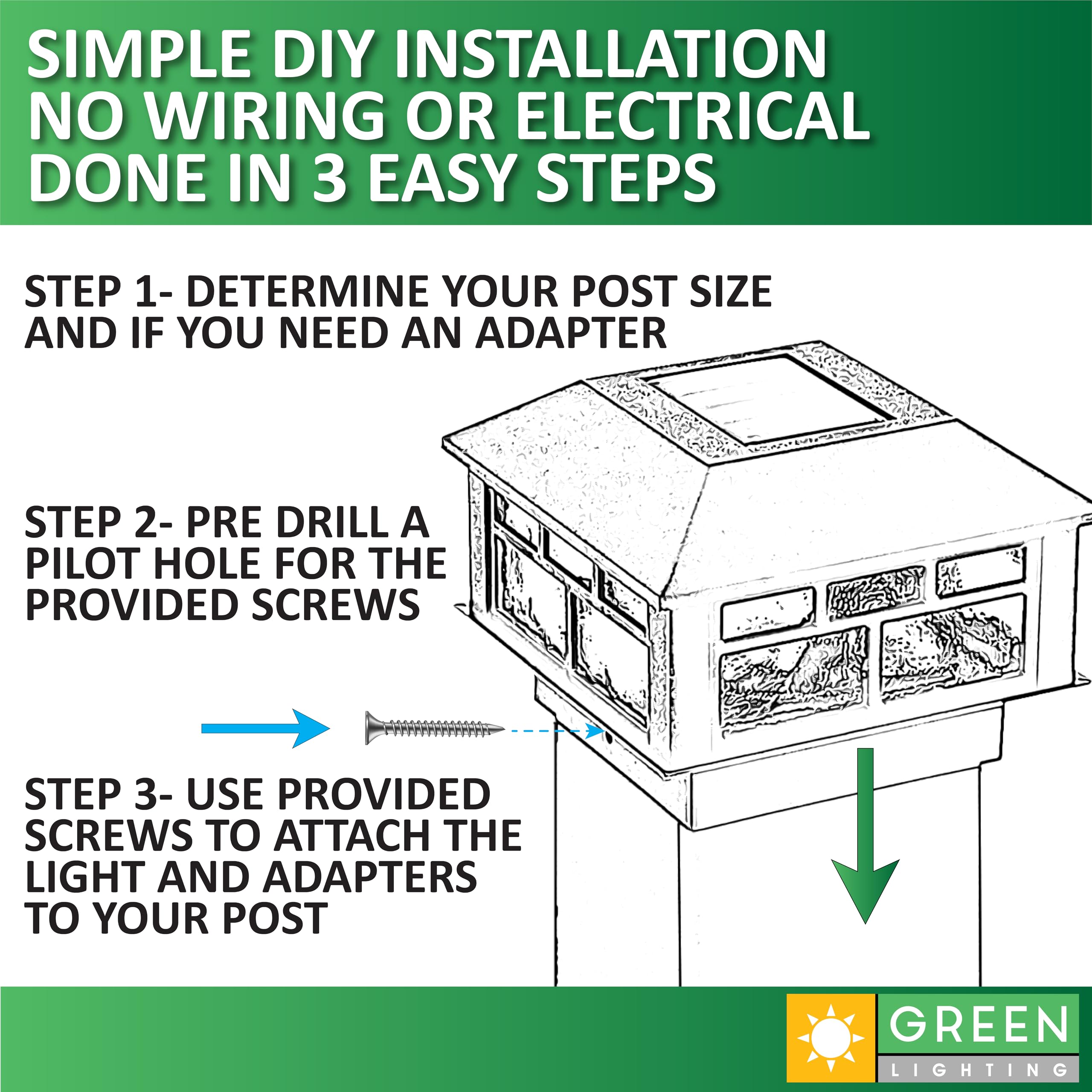 SIMPLE DIY INSTALLATION
NO WIRING OR ELECTRICAL
DONE IN 3 EASY STEPS

STEP 1- DETERMINE YOUR POST SIZE AND IF YOU NEED AN ADAPTER

STEP 2- PRE DRILL A PILOT HOLE FOR THE PROVIDED SCREWS

STEP 3- USE PROVIDED SCREWS TO ATTACH THE LIGHT AND ADAPTERS TO YOUR POST

GREEN
LIGHTING