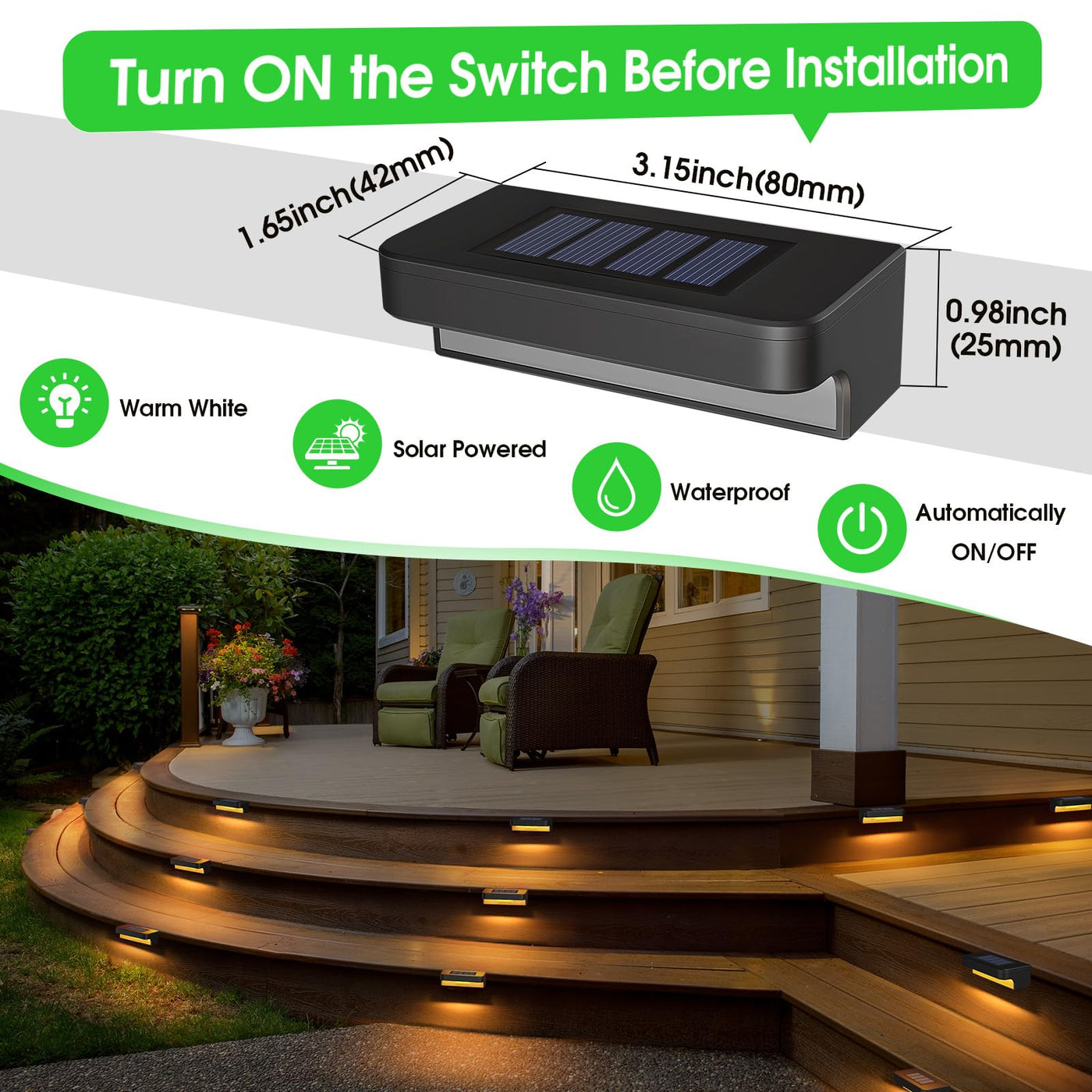 Turn ON the Switch Before Installation

1.65inch(42mm)

3.15inch(80mm)

0.98inch (25mm)

Warm White

Solar Powered

Waterproof

Automatically ON/OFF