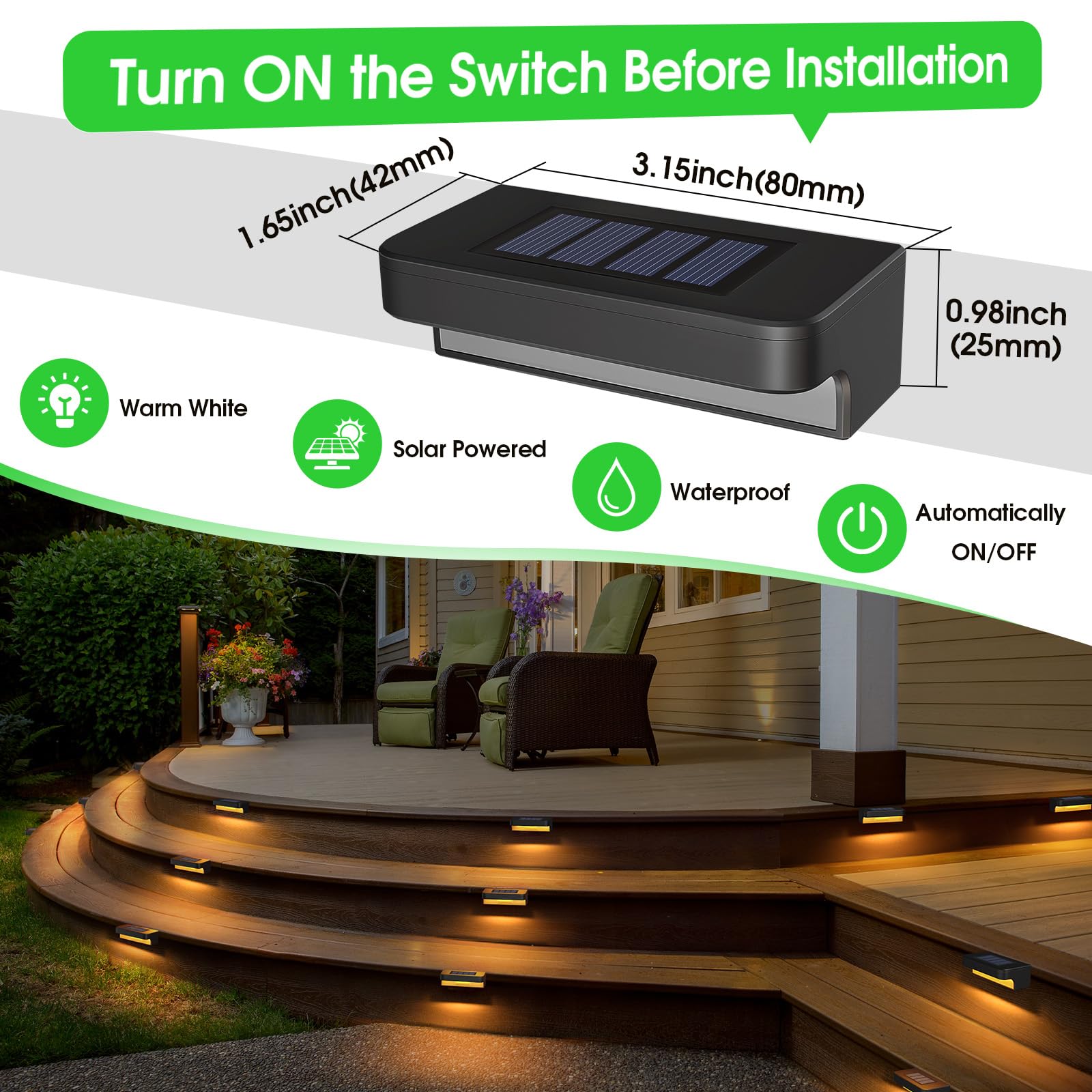 Turn ON the Switch Before Installation

1.65inch(42mm)

3.15inch(80mm)

0.98inch
(25mm)

Warm White

Solar Powered

Waterproof

Automatically
ON/OFF