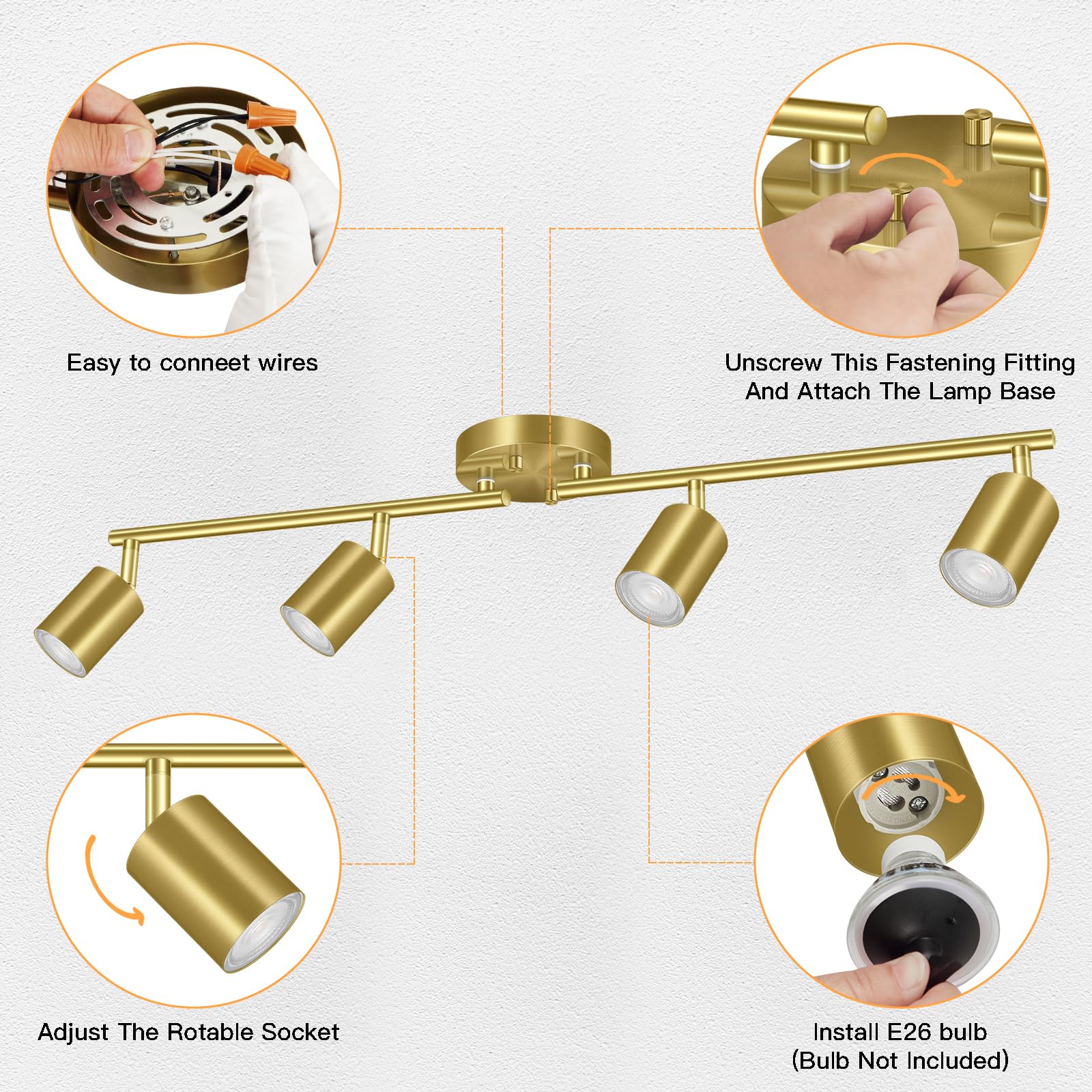 Easy to conneet wires

Unscrew This Fastening Fitting And Attach The Lamp Base

Adjust The Rotable Socket

Install E26 bulb
(Bulb Not Included)