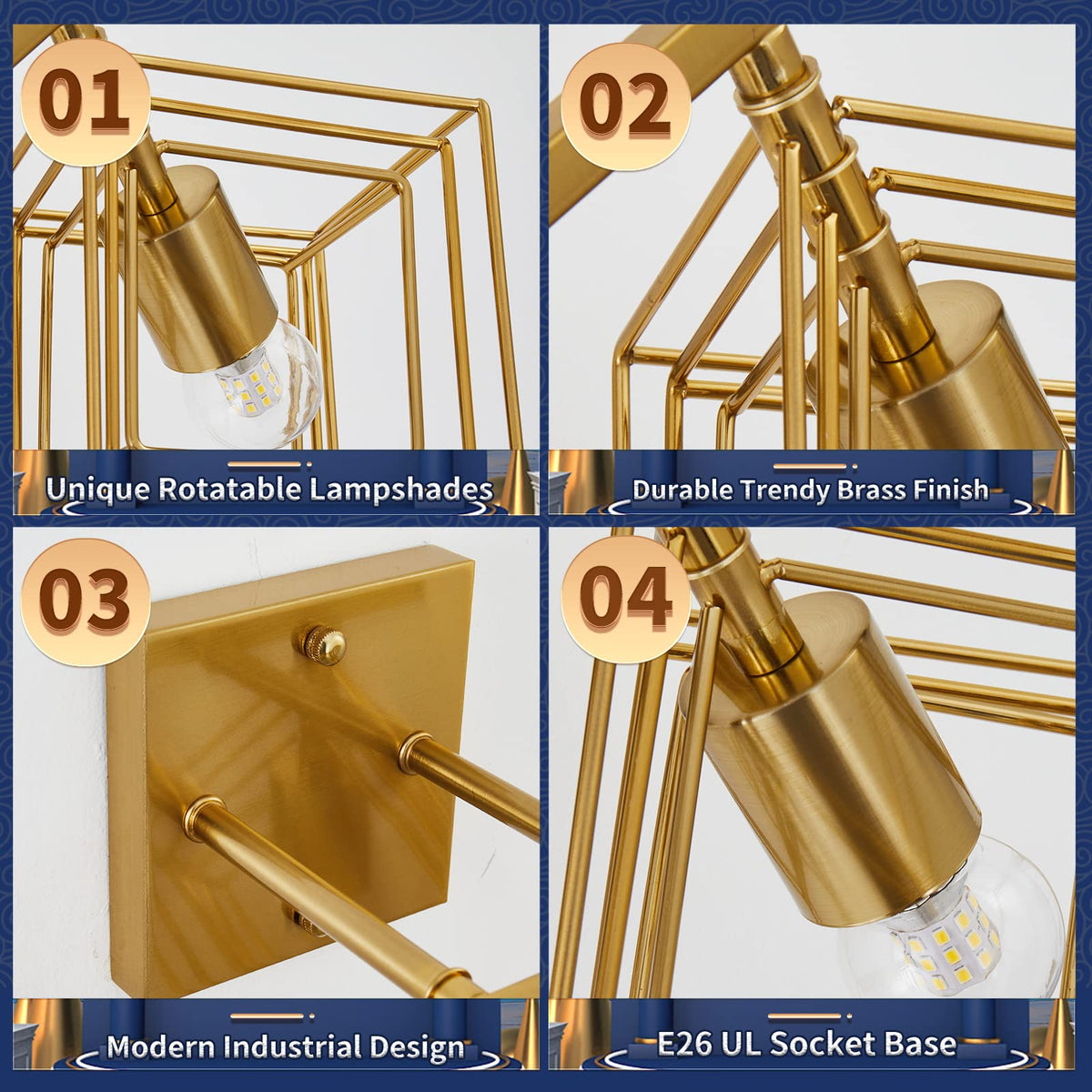 01

Unique Rotatable Lampshades

02

Durable Trendy Brass Finish

03

Modern Industrial Design

04

E26 UL Socket Base