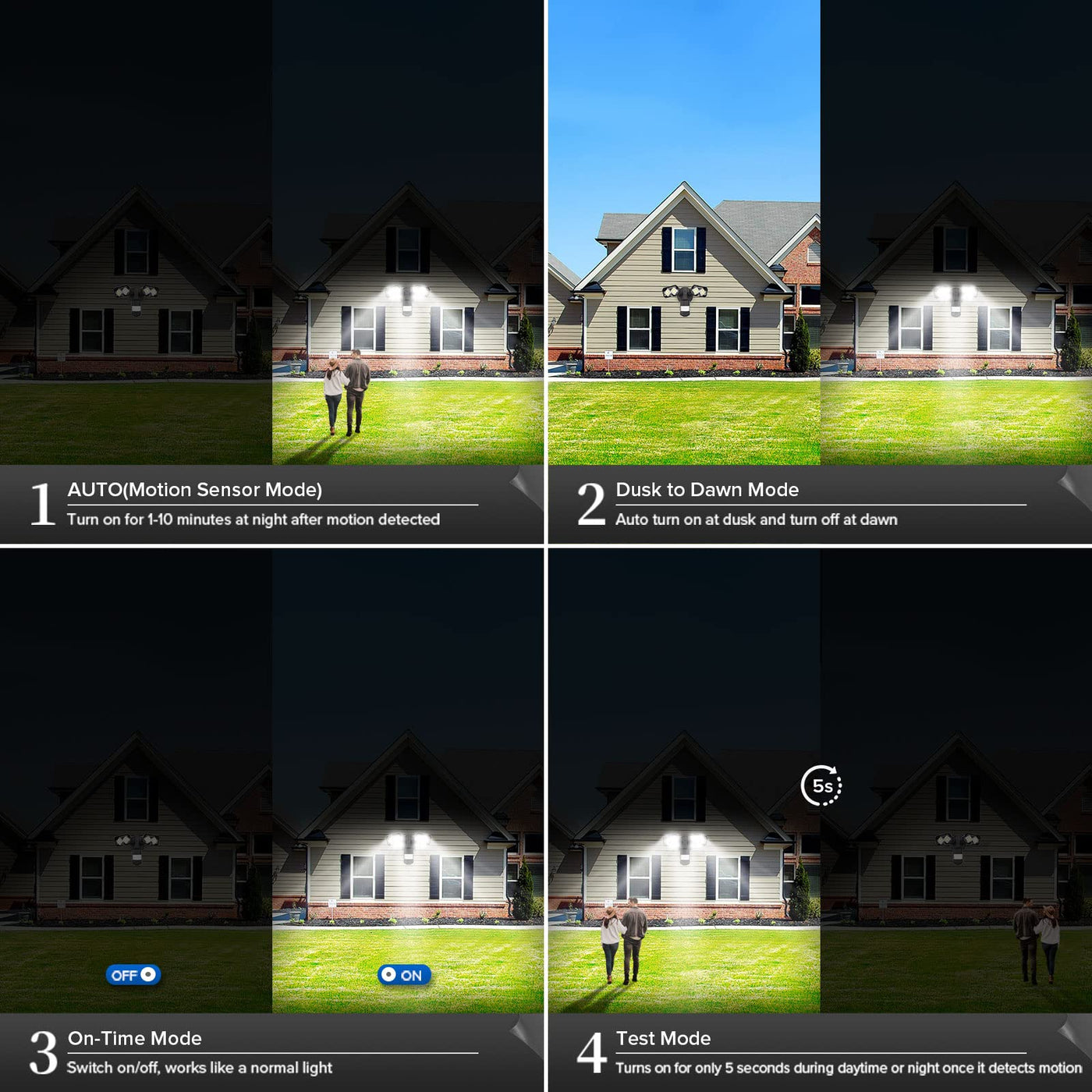 1 AUTO(Motion Sensor Mode)
Turn on for 1-10 minutes at night after motion detected

2 Dusk to Dawn Mode
Auto turn on at dusk and turn off at dawn

OFF

ON

3 On-Time Mode
Switch on/off, works like a normal light

5s

4 Test Mode
Turns on for only 5 seconds during daytime or night once it detects motion