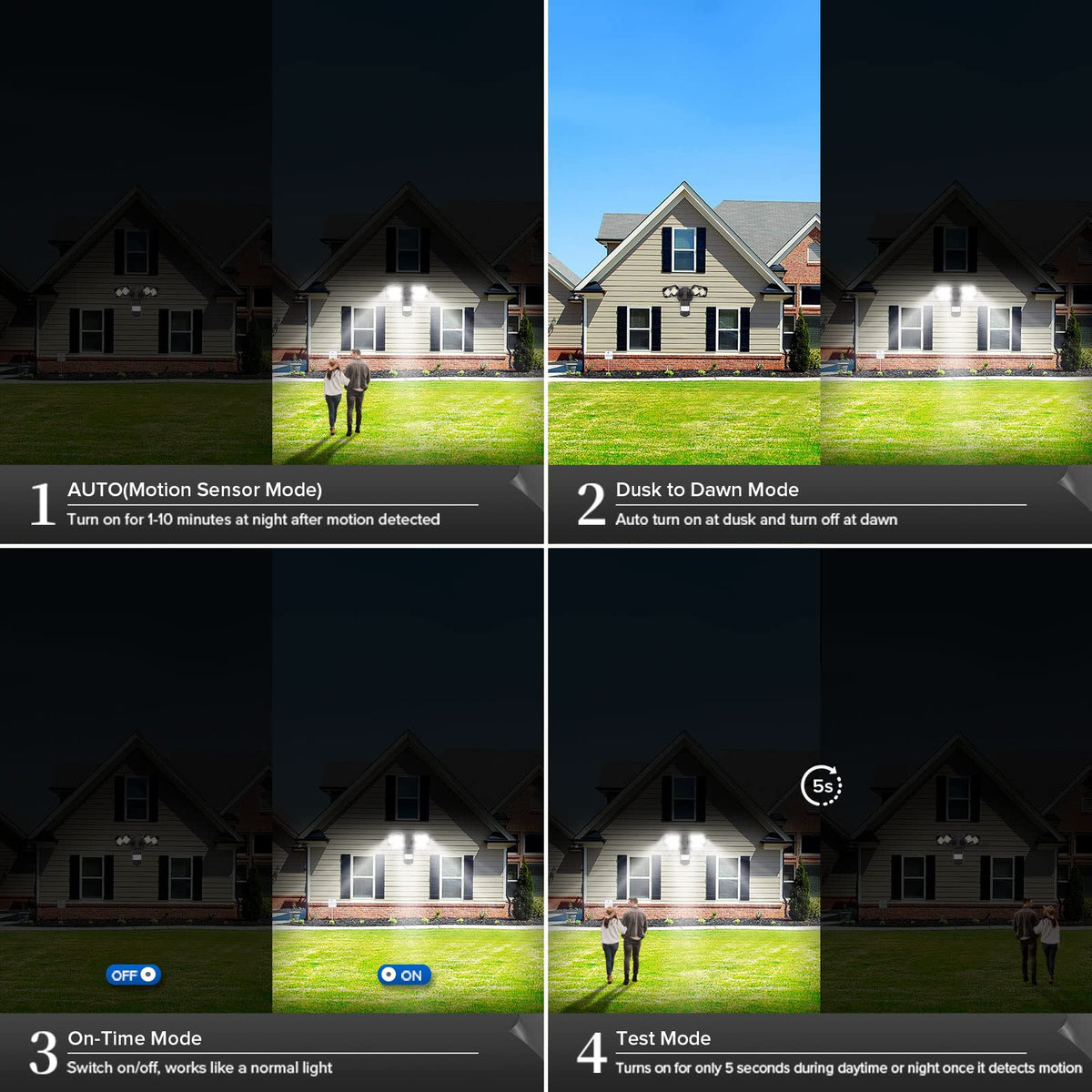 1 AUTO(Motion Sensor Mode)
Turn on for 1-10 minutes at night after motion detected

2 Dusk to Dawn Mode
Auto turn on at dusk and turn off at dawn

OFF

ON

3 On-Time Mode
Switch on/off, works like a normal light

5s

4 Test Mode
Turns on for only 5 seconds during daytime or night once it detects motion