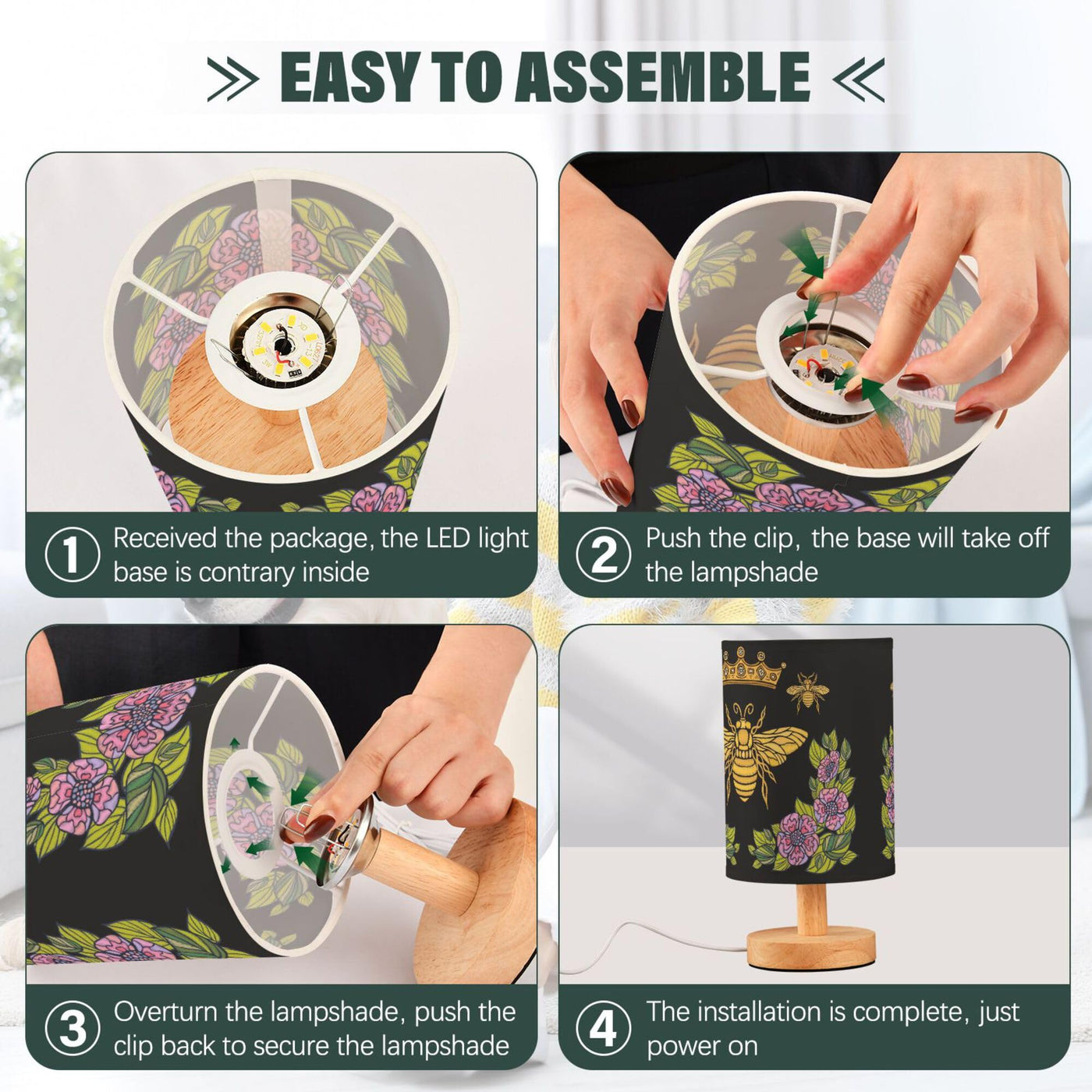 EASY TO ASSEMBLE

1 Received the package, the LED light base is contrary inside

2 Push the clip, the base will take off the lampshade

3 Overturn the lampshade, push the clip back to secure the lampshade

4 The installation is complete, just power on