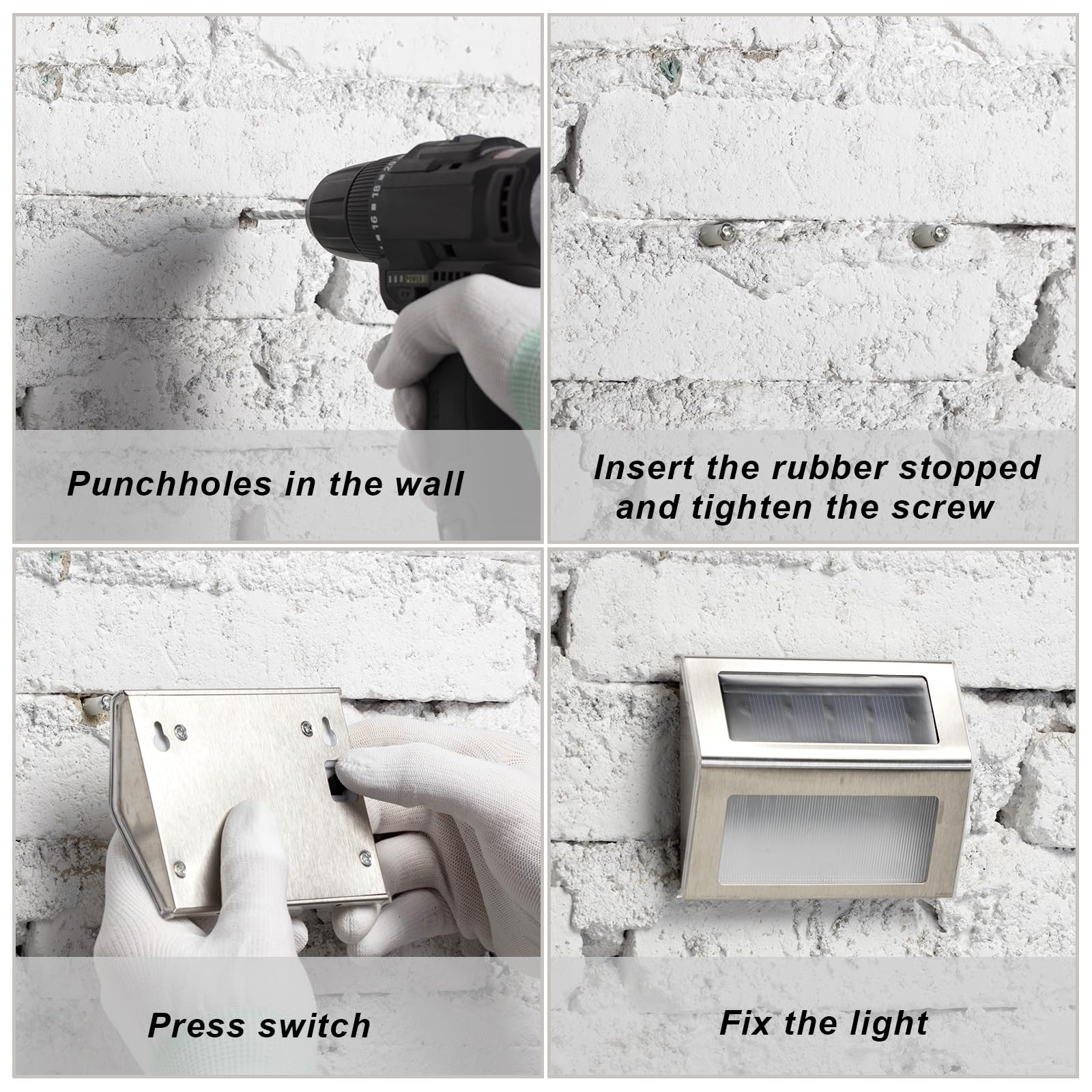 16 18 20

POWER

Punchholes in the wall

Insert the rubber stopped and tighten the screw

Press switch

Fix the light