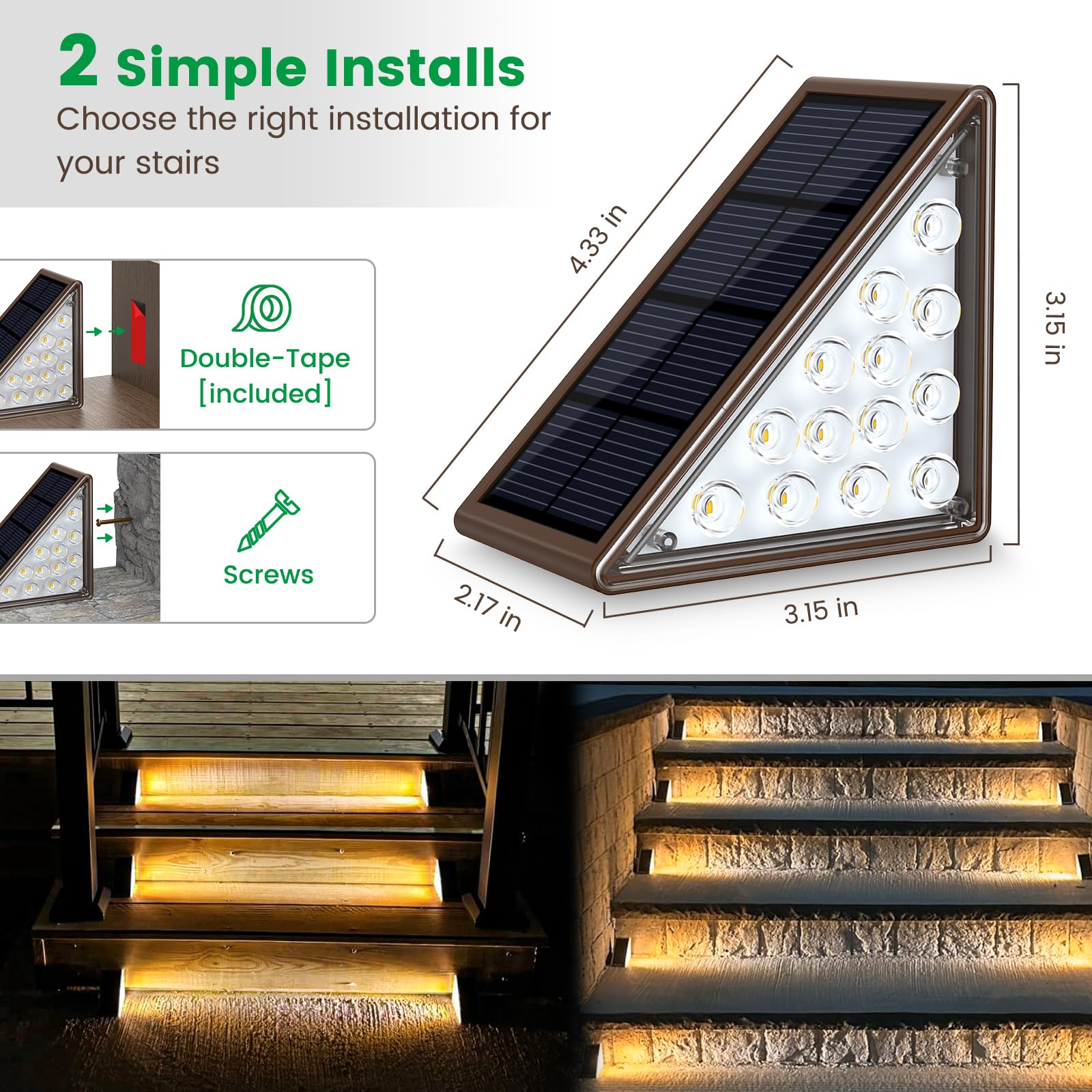 2 Simple Installs
Choose the right installation for your stairs

Double-Tape [included]

Screws

4.33 in

3.15 in

2.17 in

3.15 in