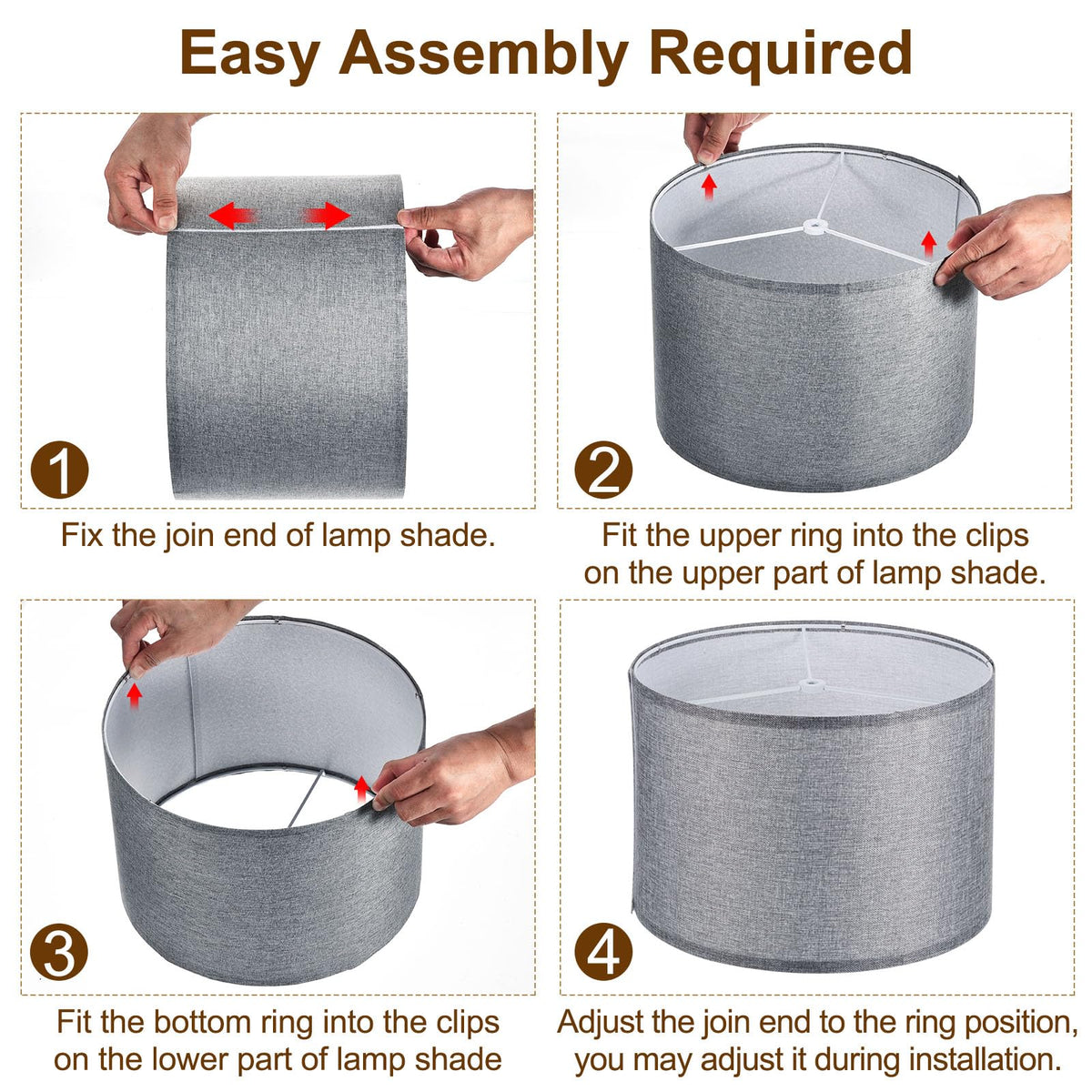 Easy Assembly Required

1

Fix the join end of lamp shade.

2

Fit the upper ring into the clips on the upper part of lamp shade.

3

Fit the bottom ring into the clips on the lower part of lamp shade

4

Adjust the join end to the ring position, you may adjust it during installation.