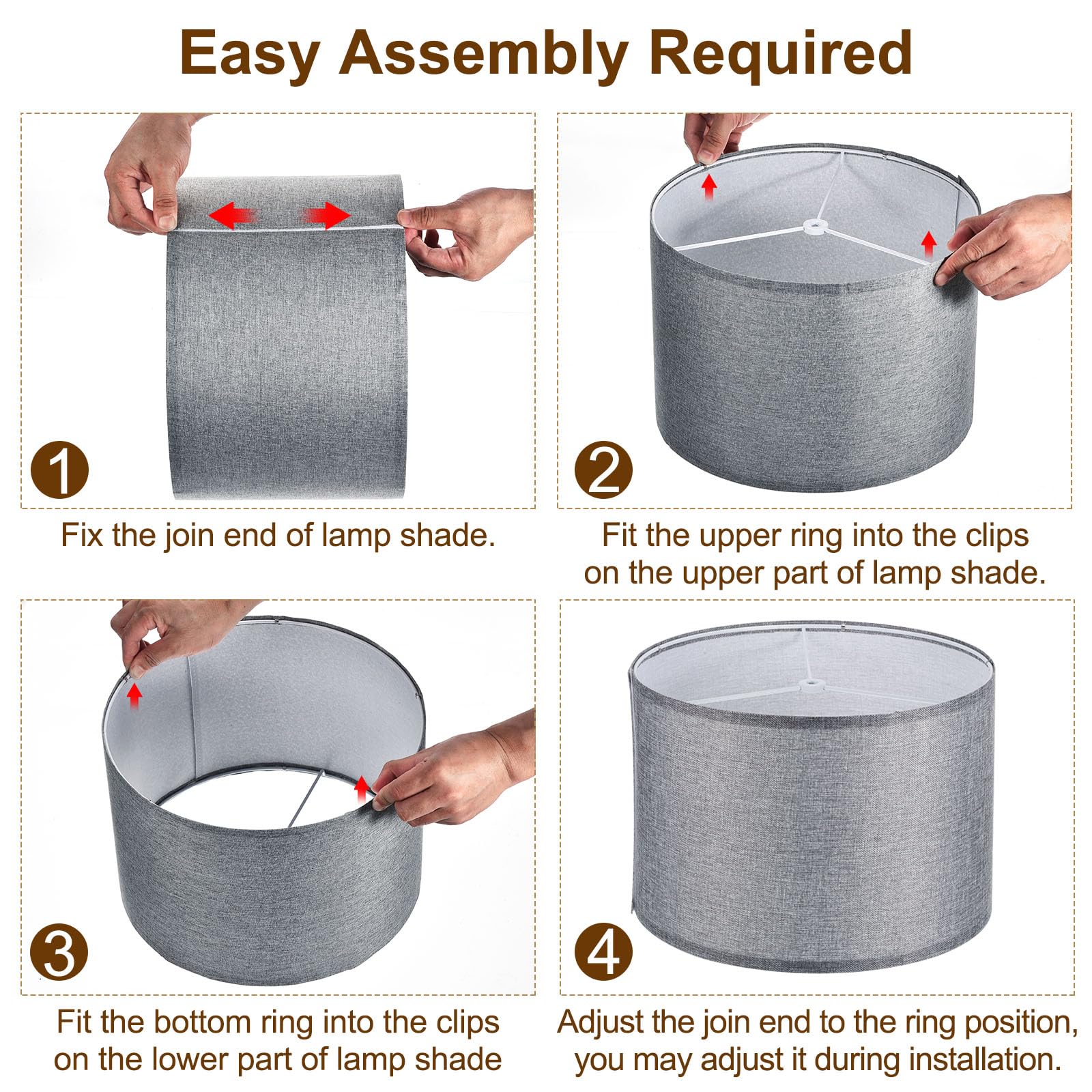 Easy Assembly Required

1

Fix the join end of lamp shade.

2

Fit the upper ring into the clips on the upper part of lamp shade.

3

Fit the bottom ring into the clips on the lower part of lamp shade

4

Adjust the join end to the ring position, you may adjust it during installation.